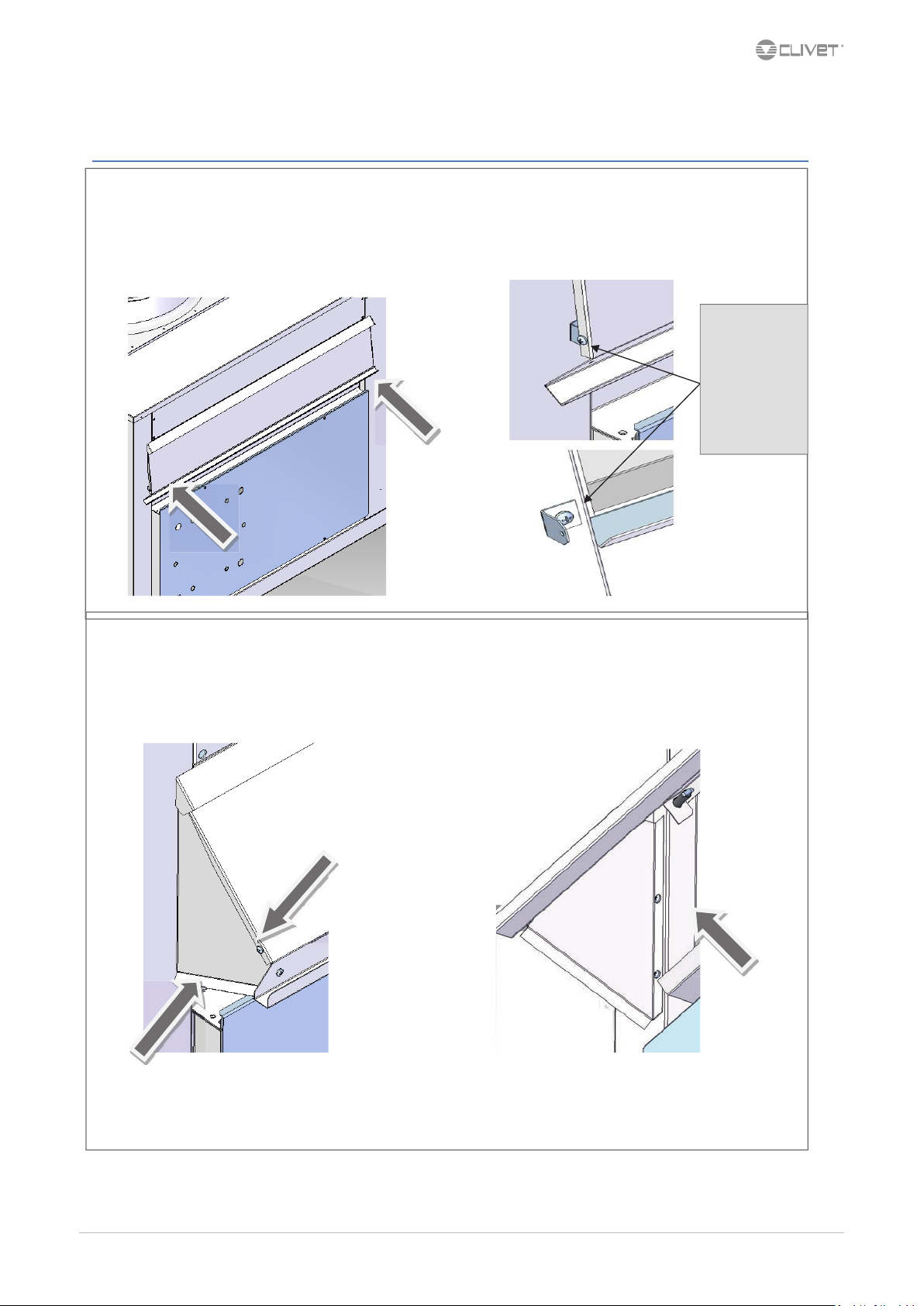 CLIVET