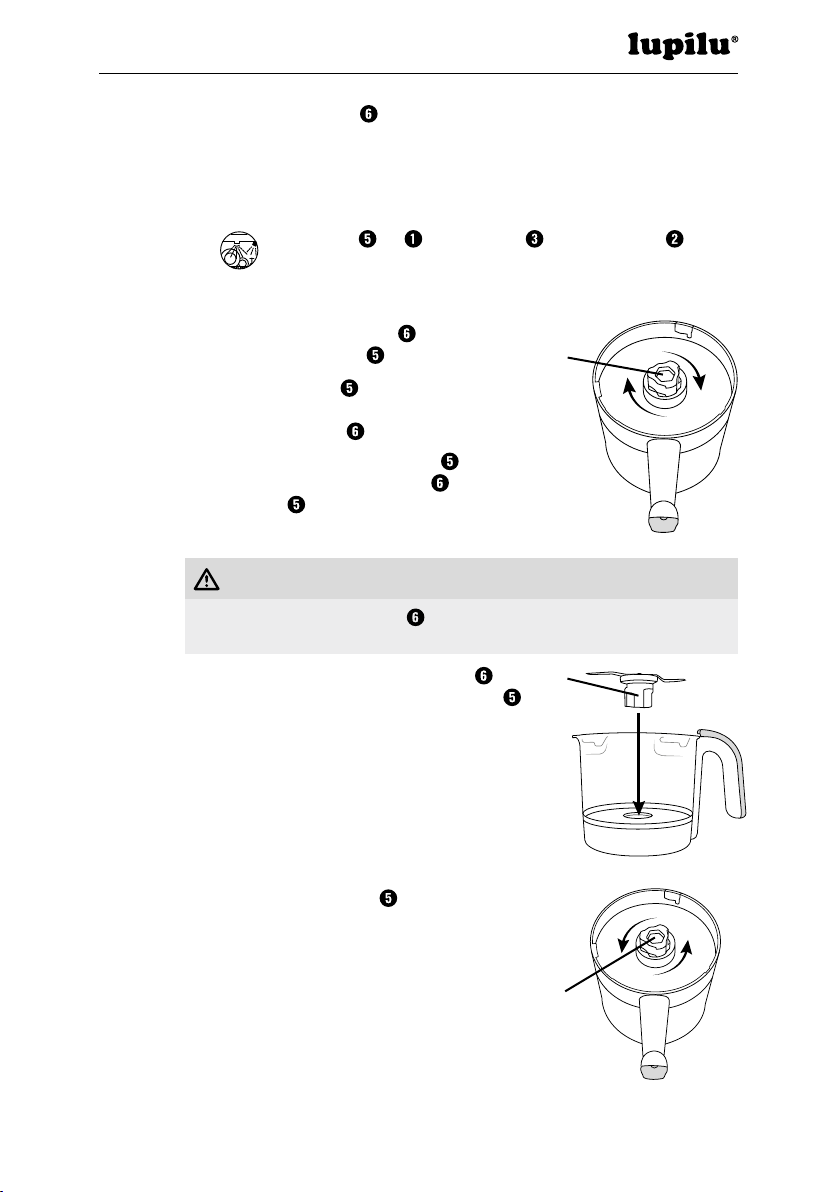 lupilu®

❻

❺ ❶ ❸ ❷

❻
❺
❺
❻
❺
❻
❺

❻

❻
❺

❺