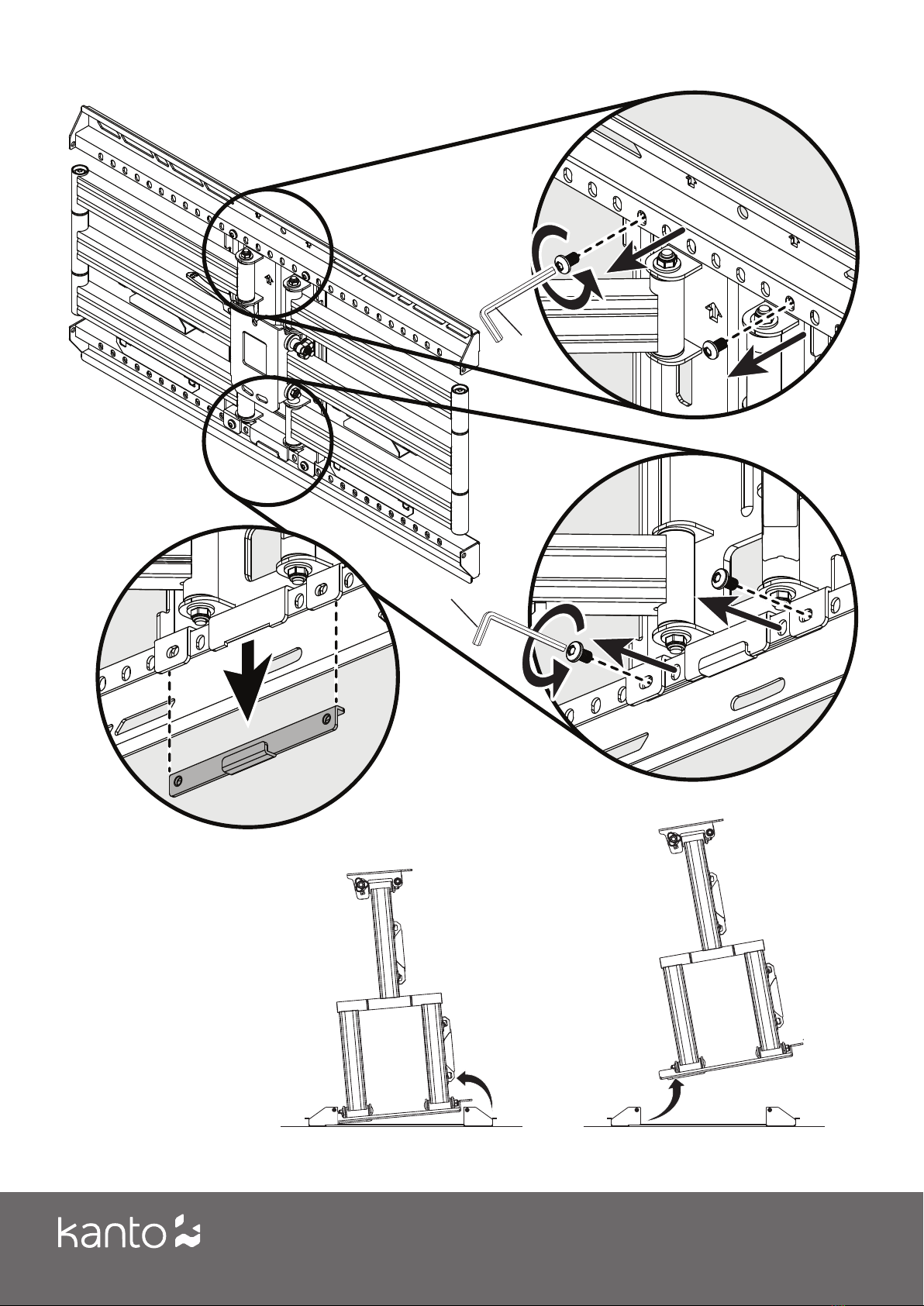 kanto