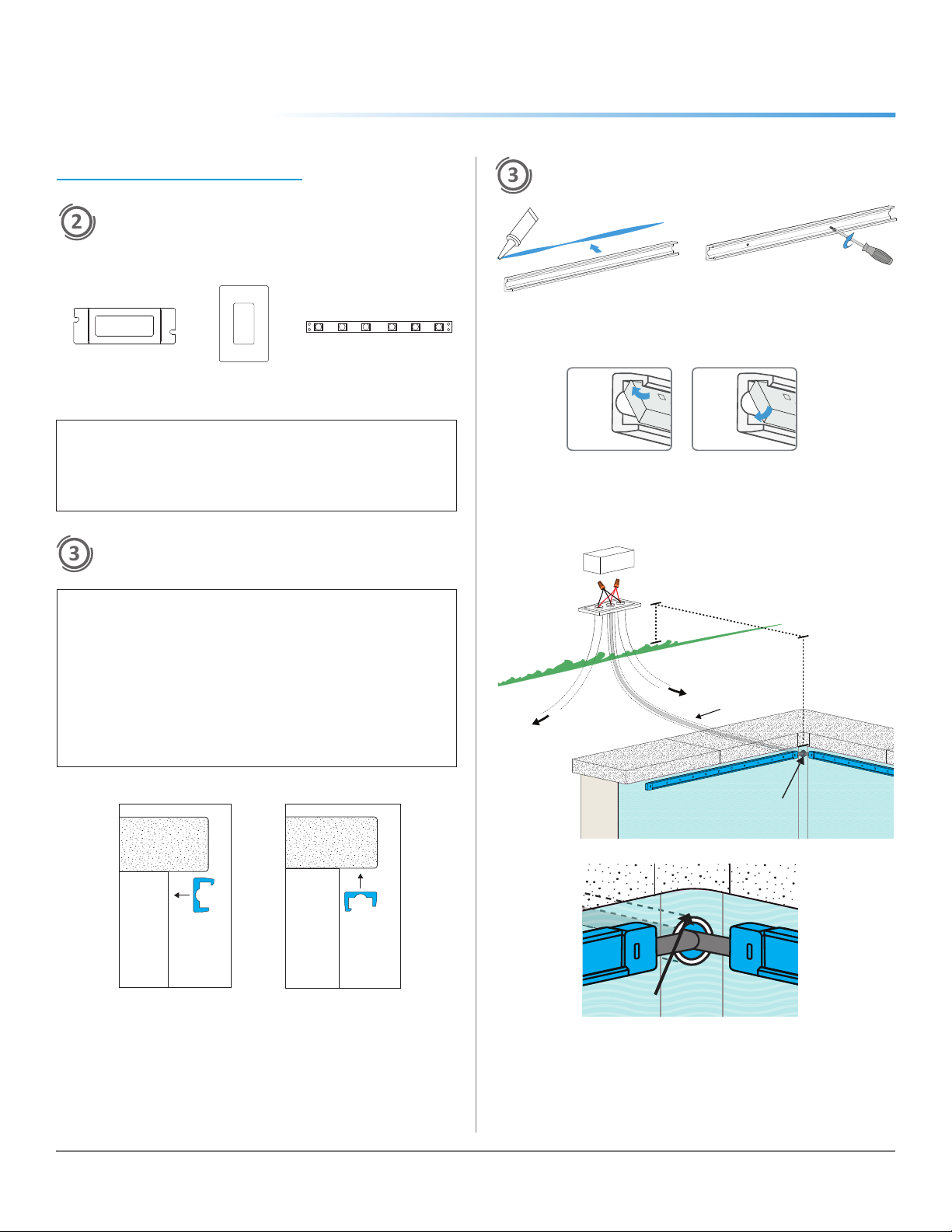 2

3

3