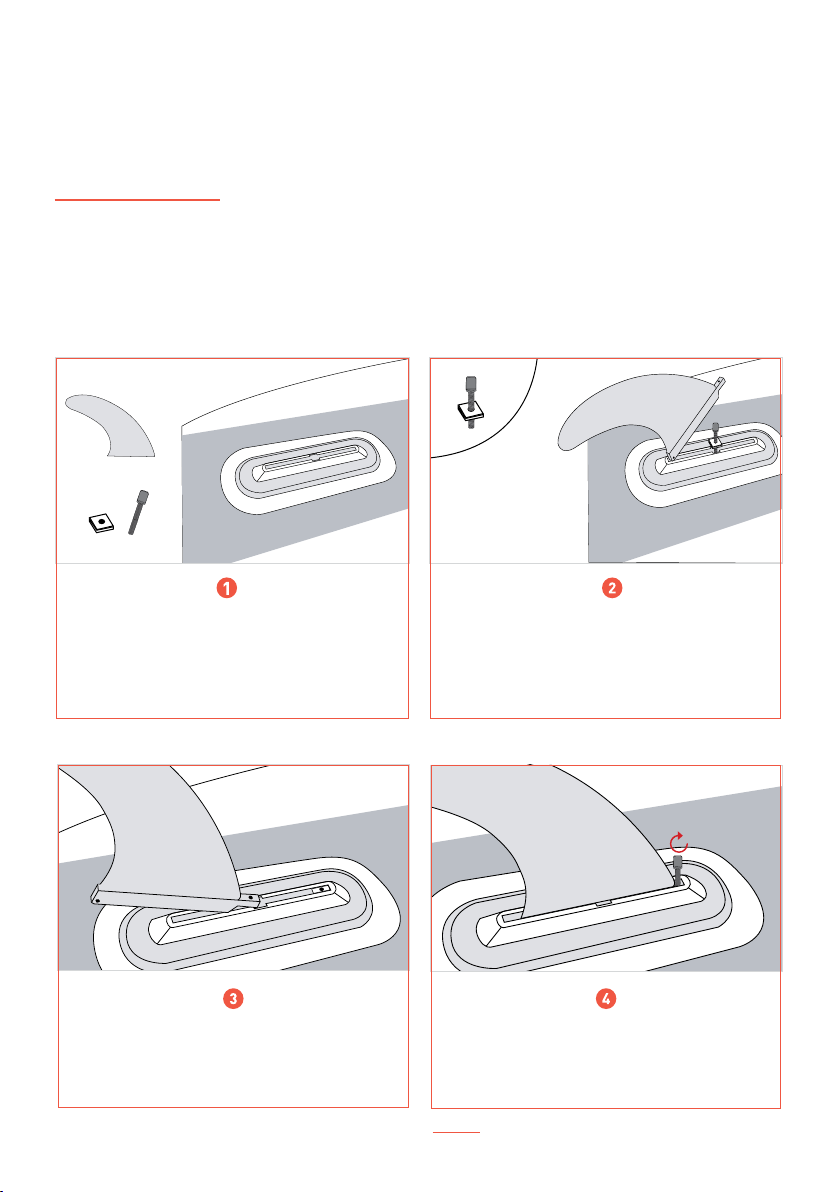 1

2

3

4