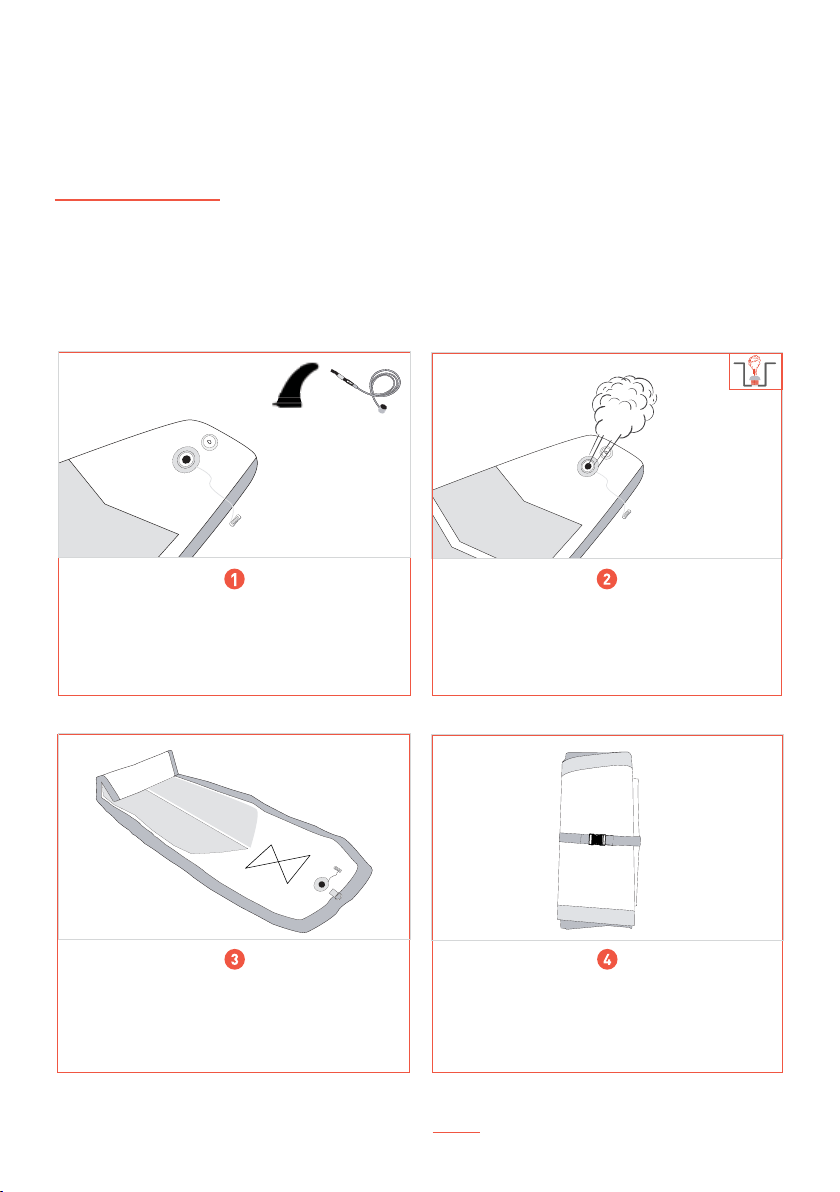 1

2

3

4