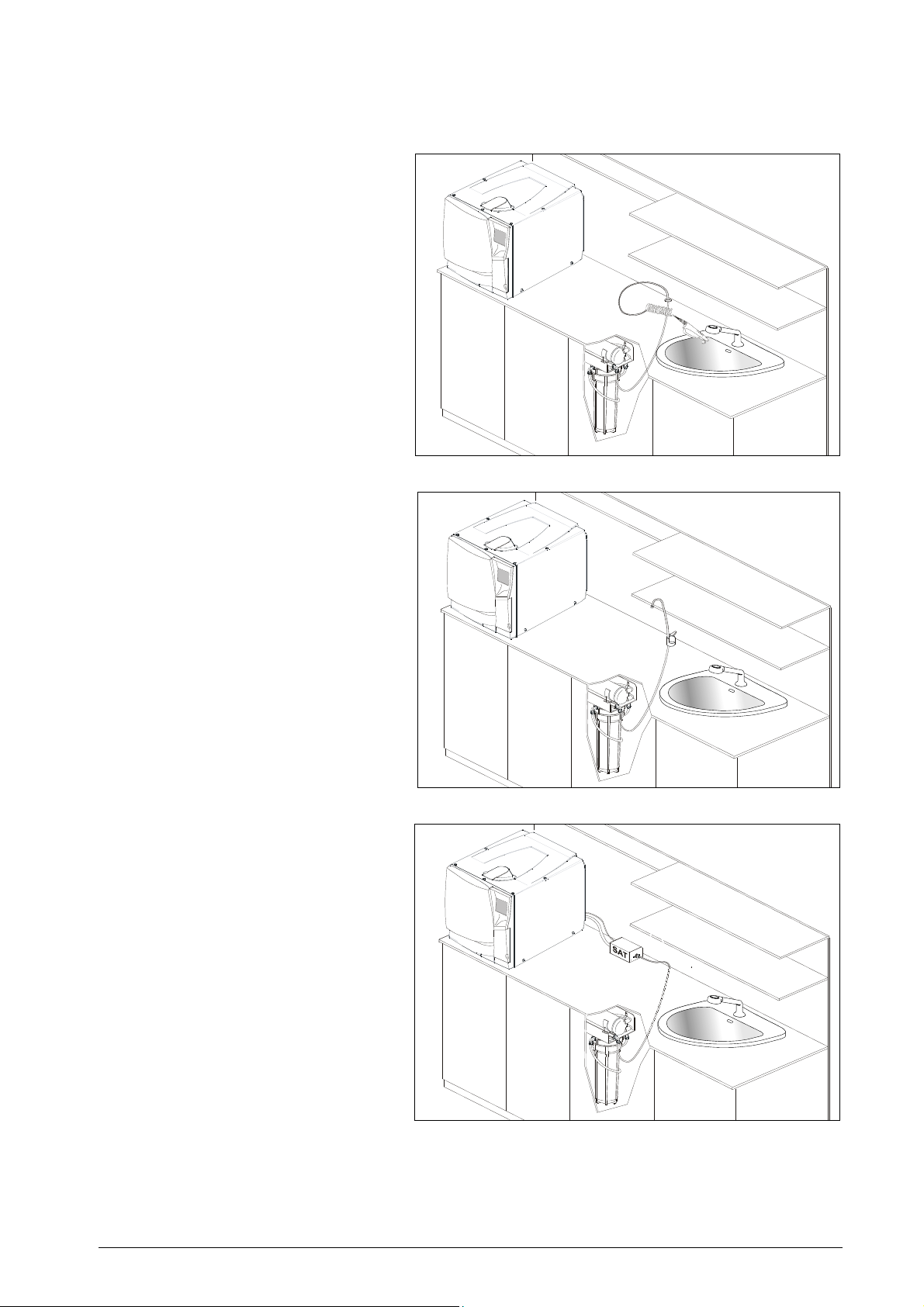 SAT