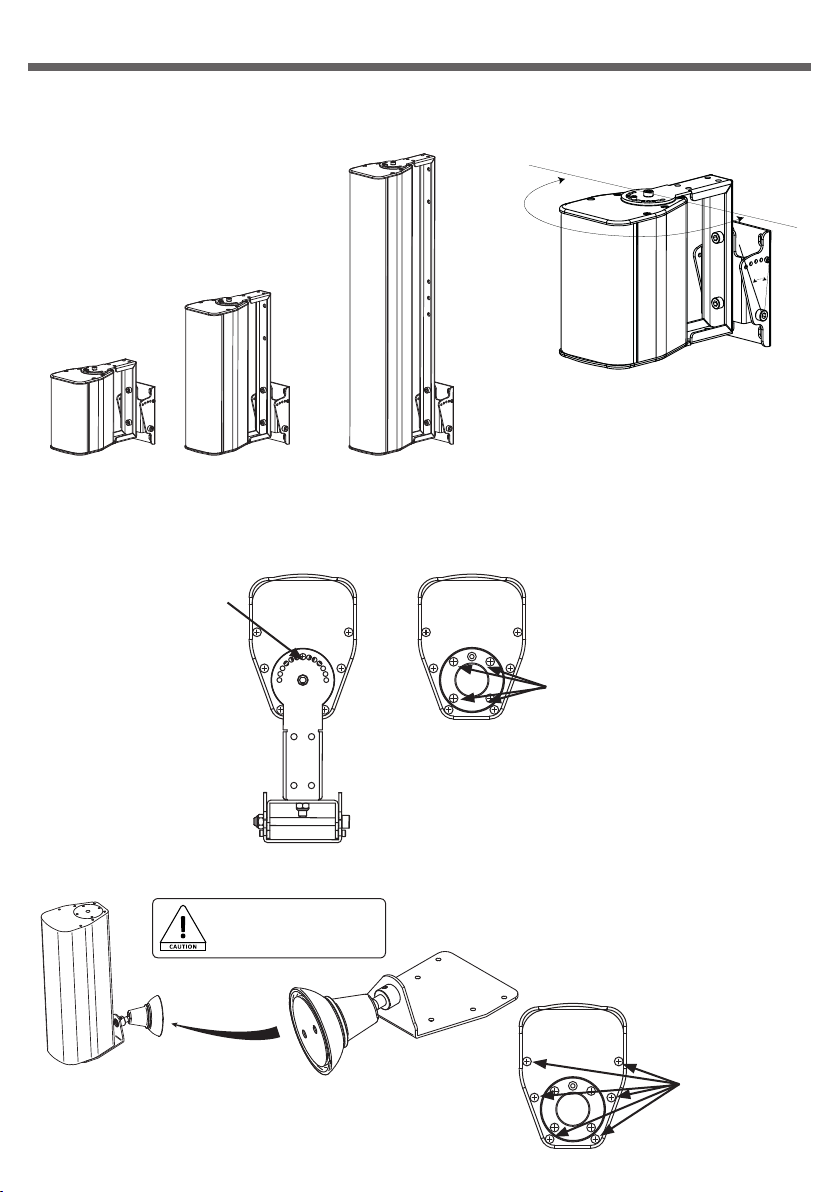 CAUTION