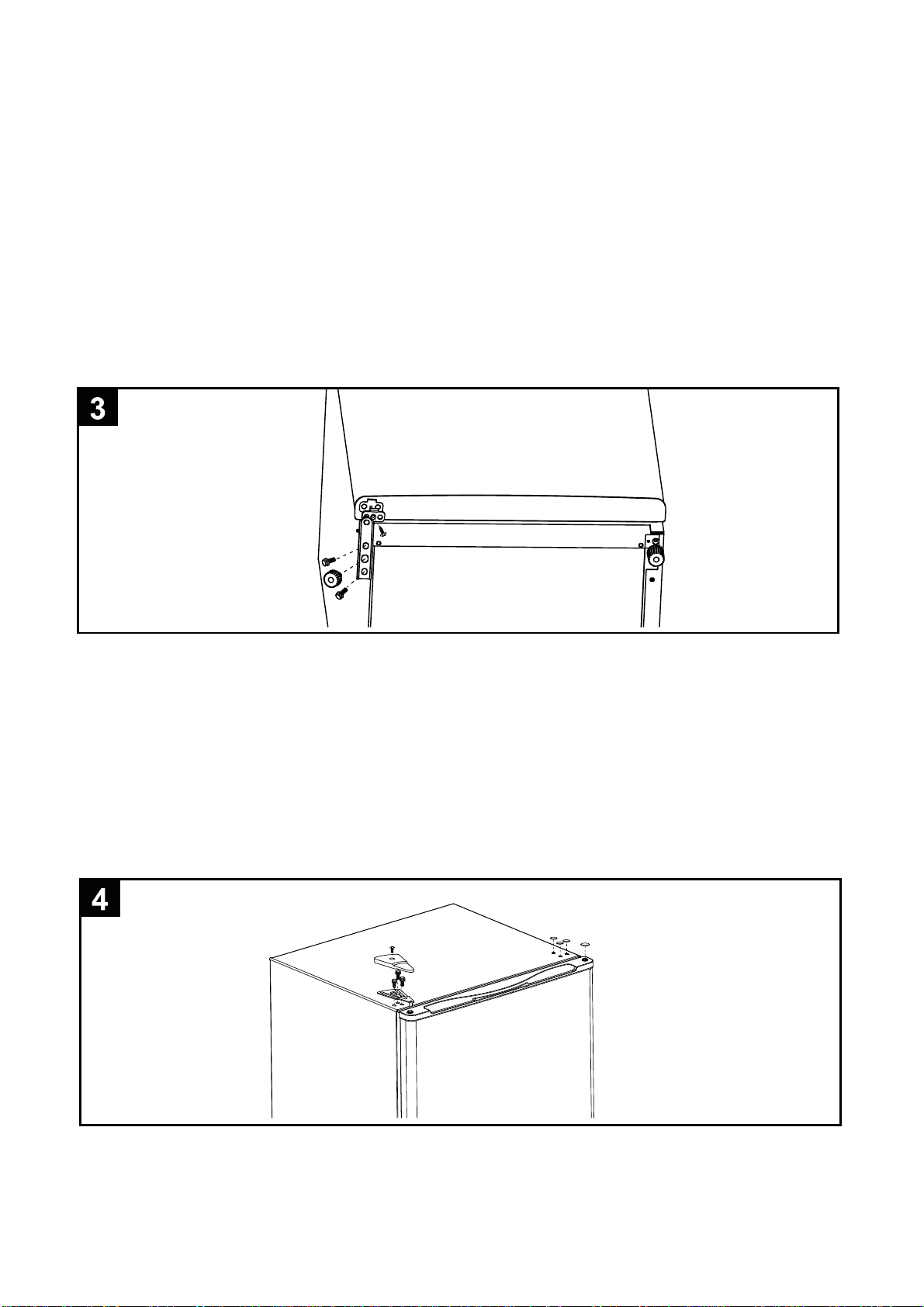 3

4