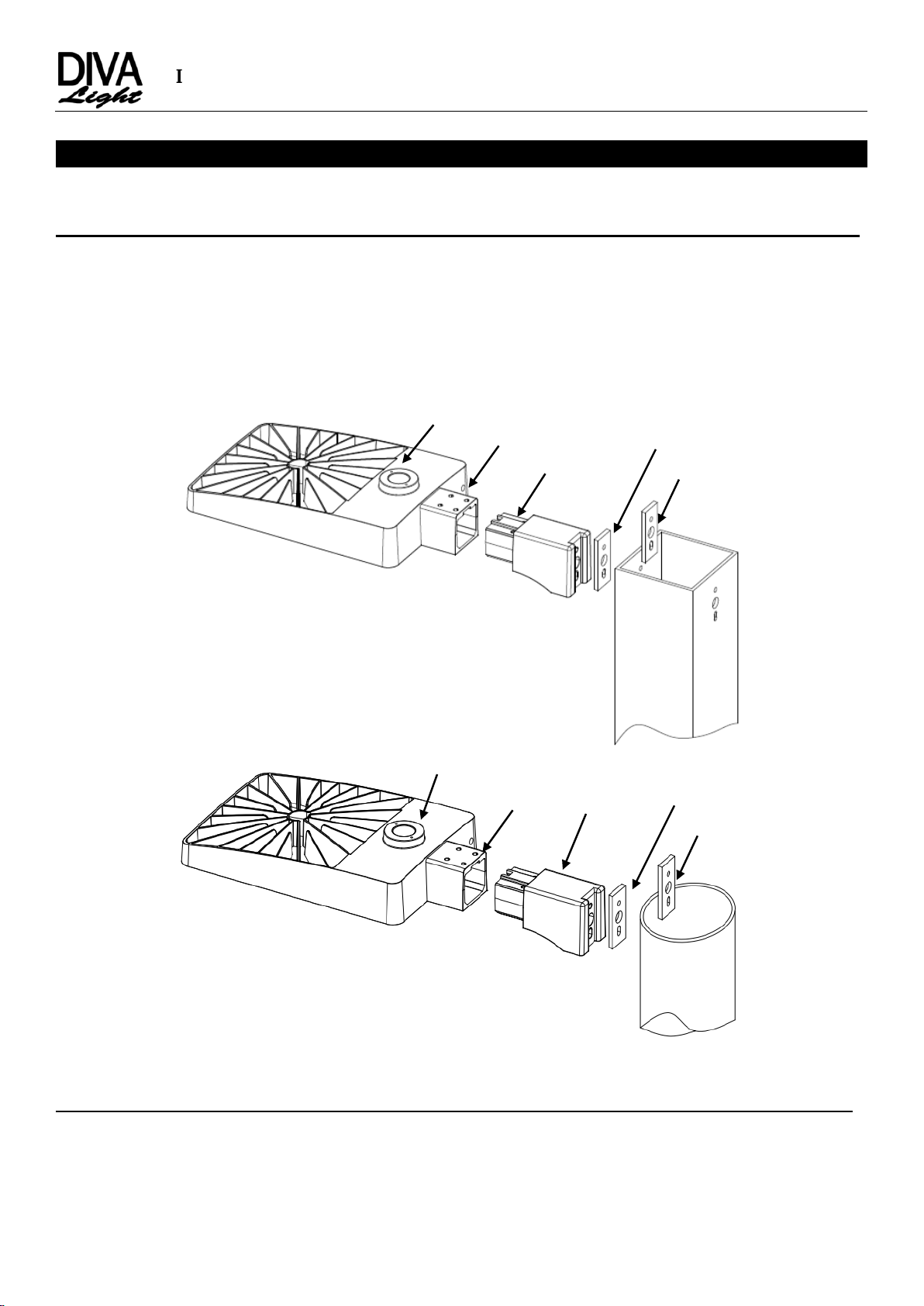 DIVA Light I