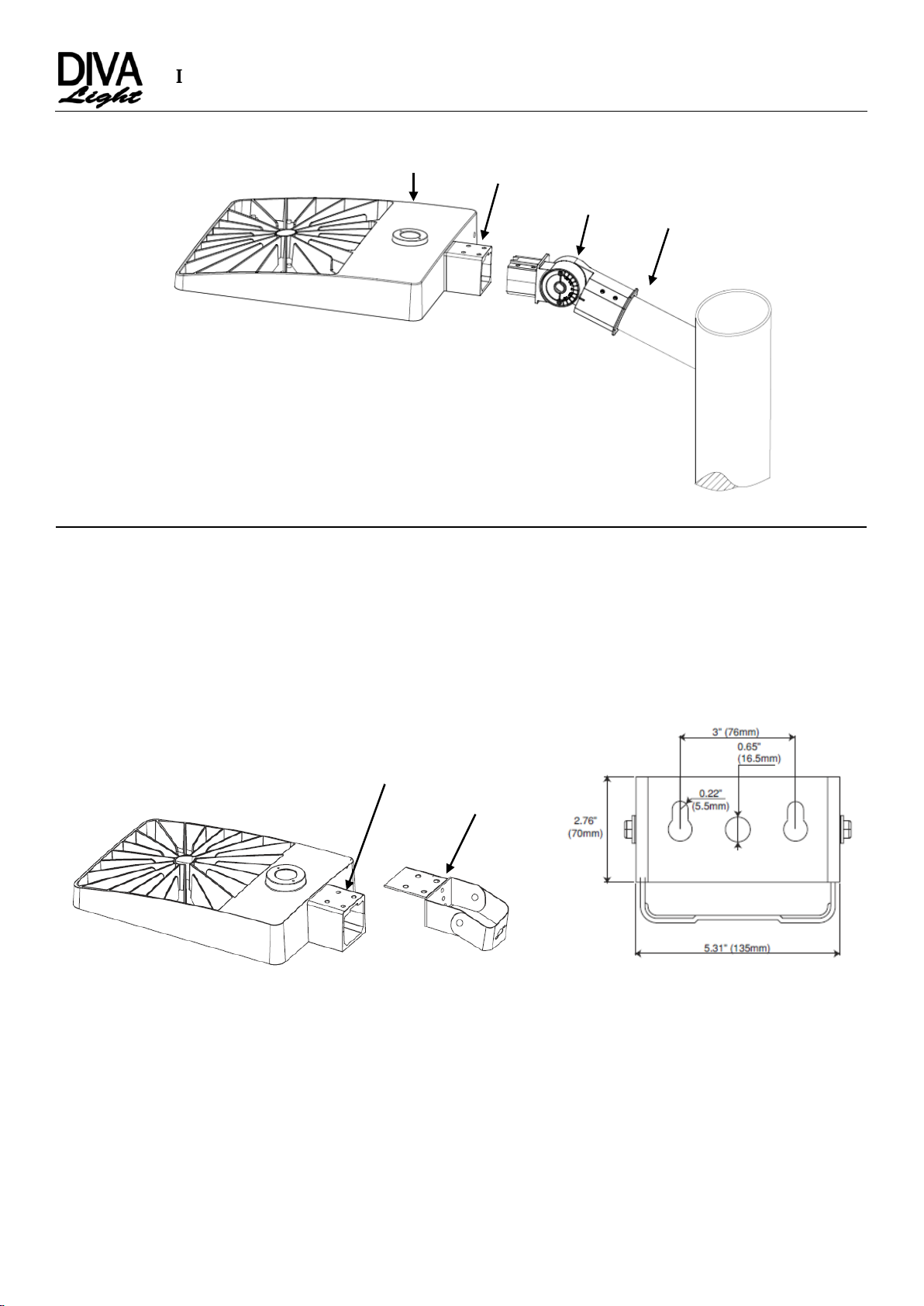 DIVA Light

I

3" (76mm)

0.65" (16.5mm)

0.22" (5.5mm)

2.76" (70mm)

5.31" (135mm)