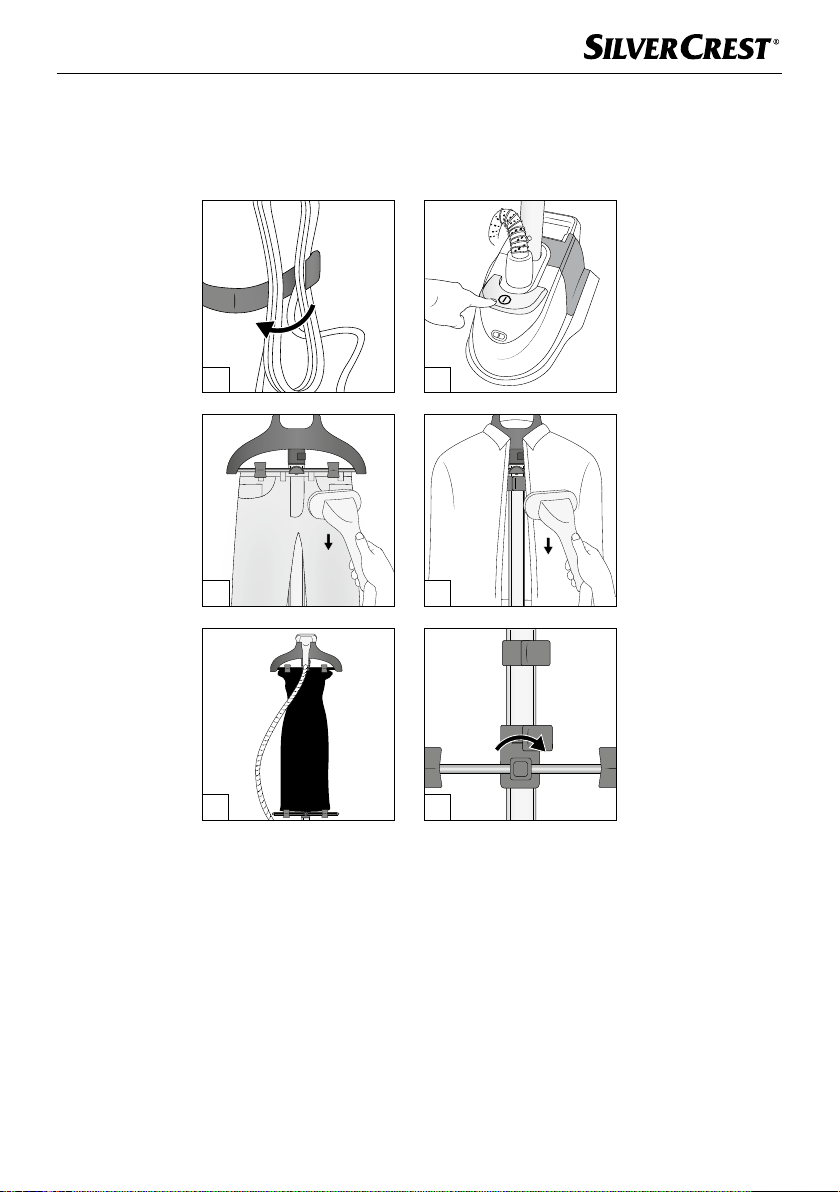 SILVERCREST®