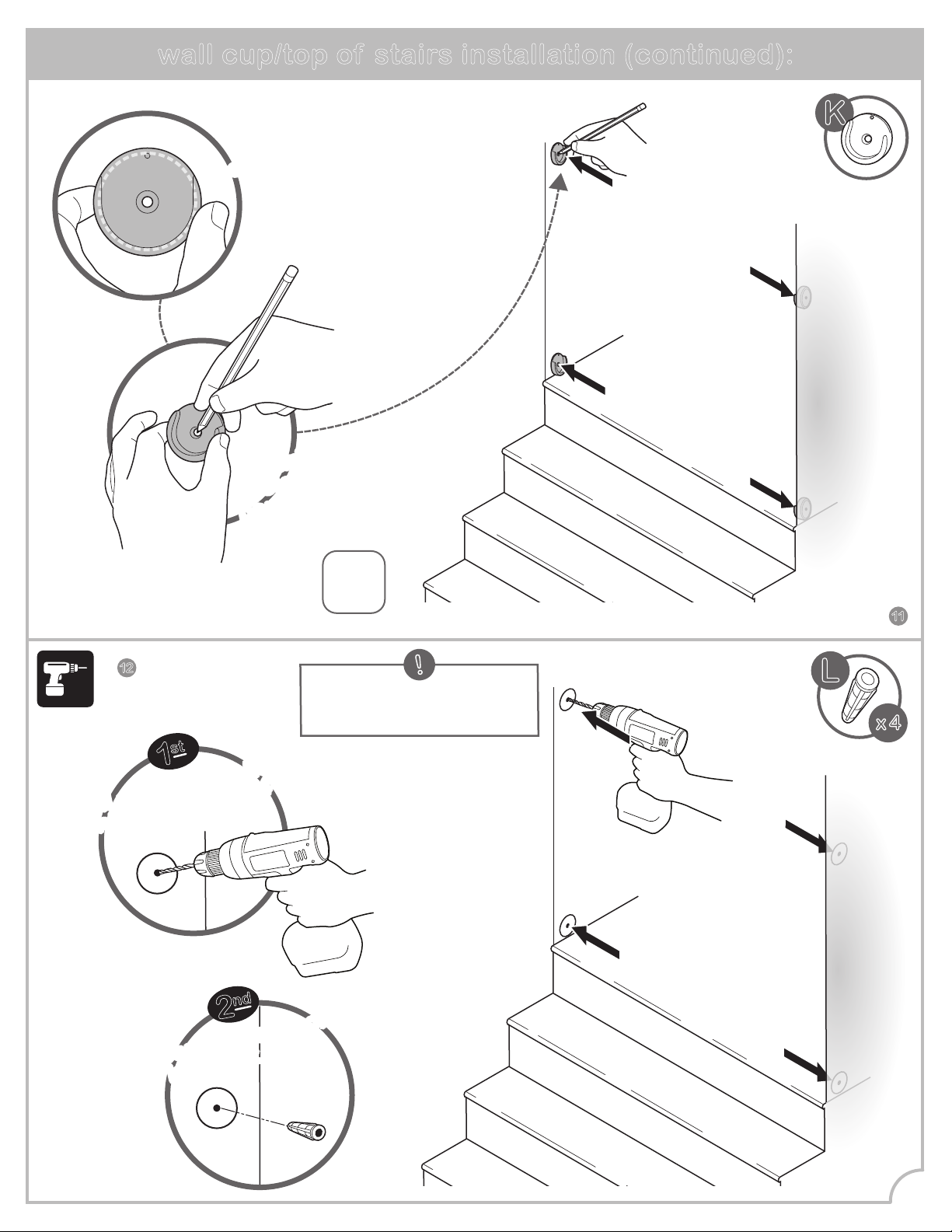 wall cup/top of stairs installation (continued):

K

11

12

!

L

x4

1st

2nd