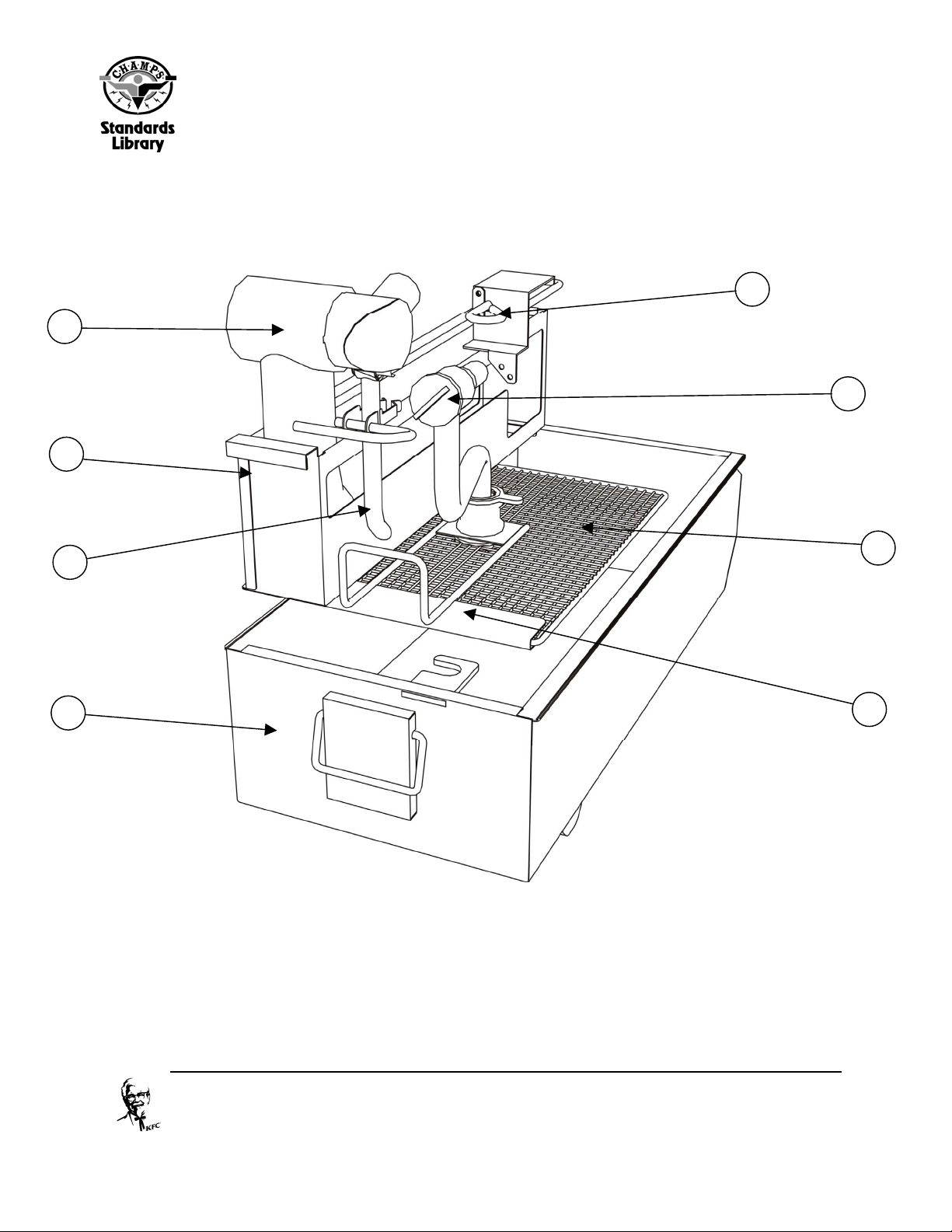 C·H·A·M·P·S

Standards Library

KFC