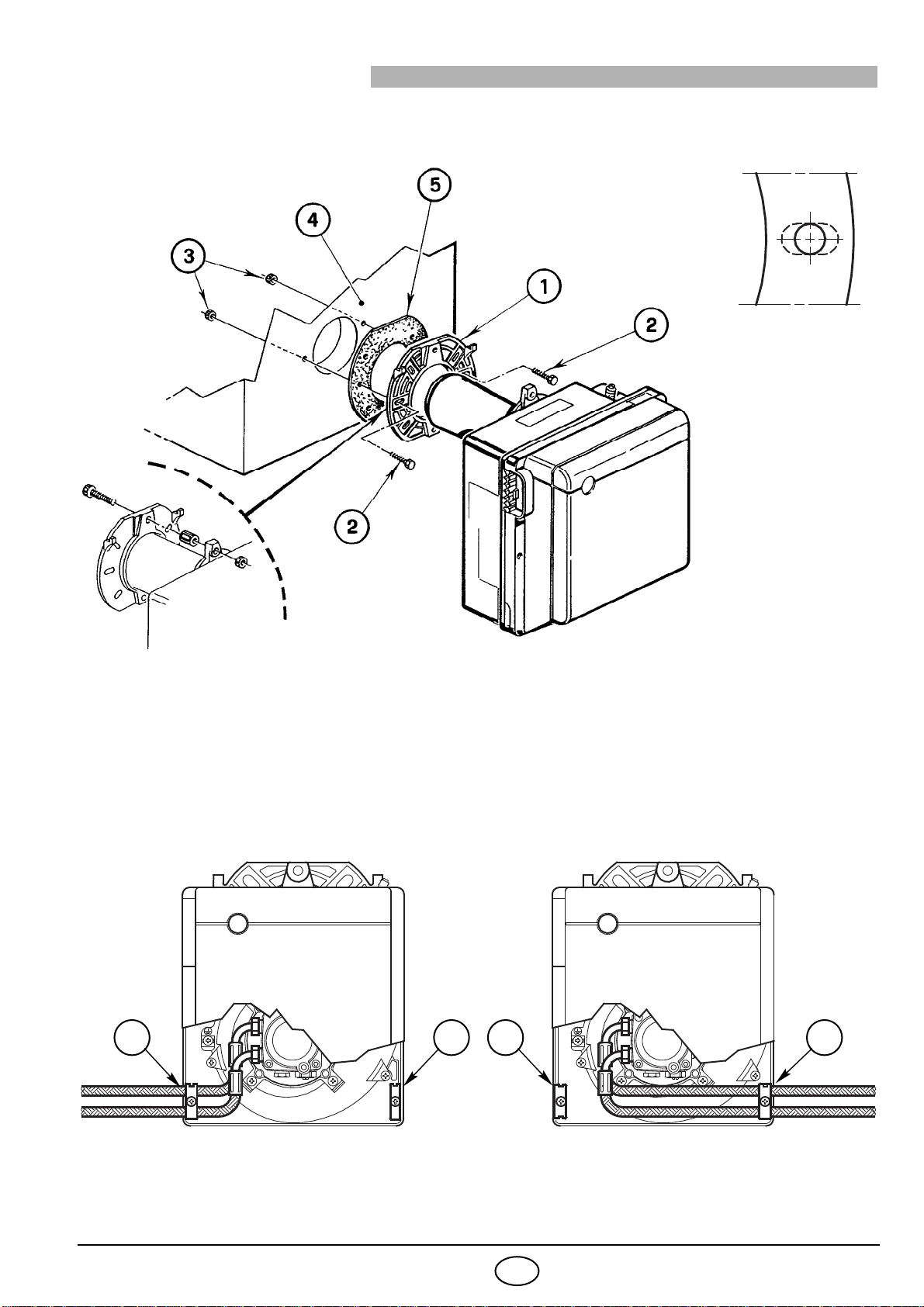 5
4
3
1
2
2