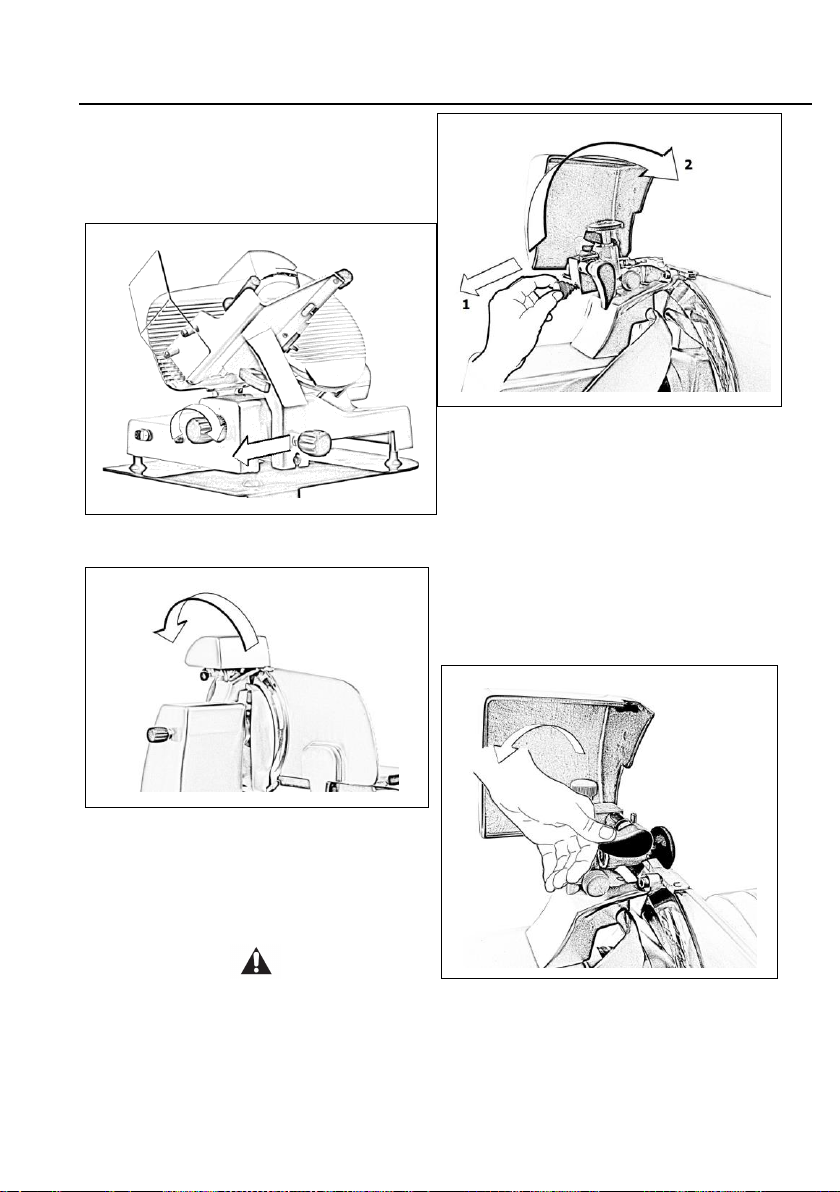 2

1