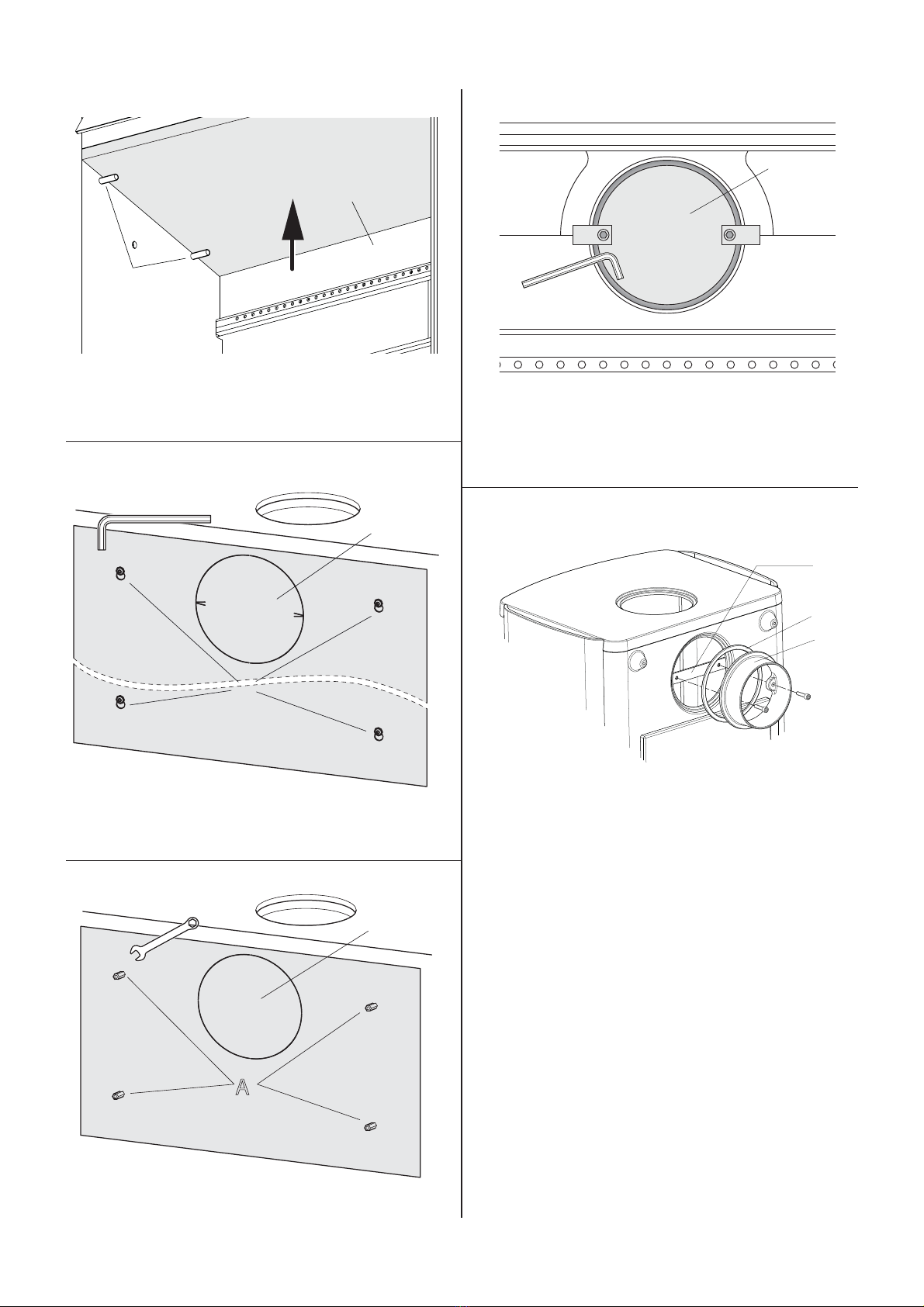 A