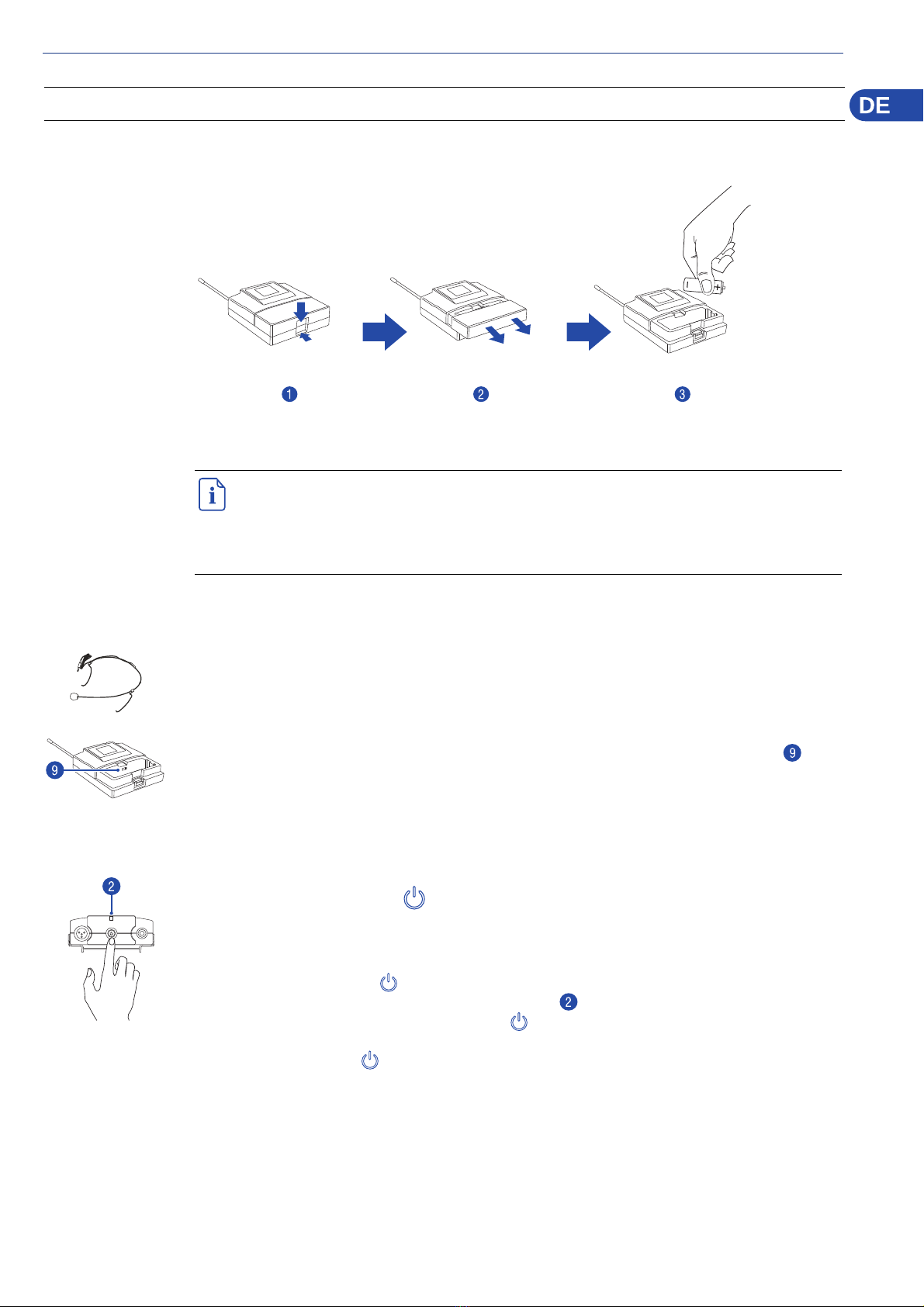 DE

1

2

3

9

9

2

2