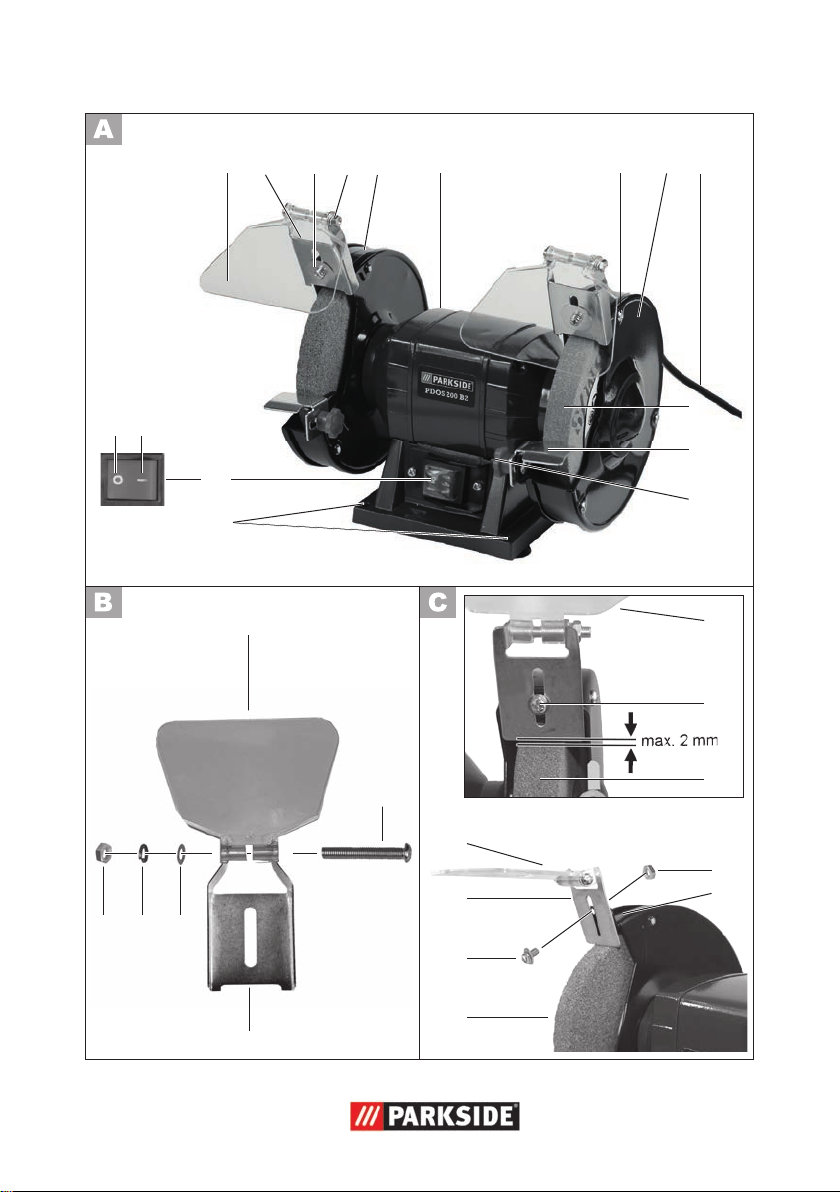 A

PARKSIDE
PDOS 200 B2

B

C

max. 2 mm

PARKSIDE