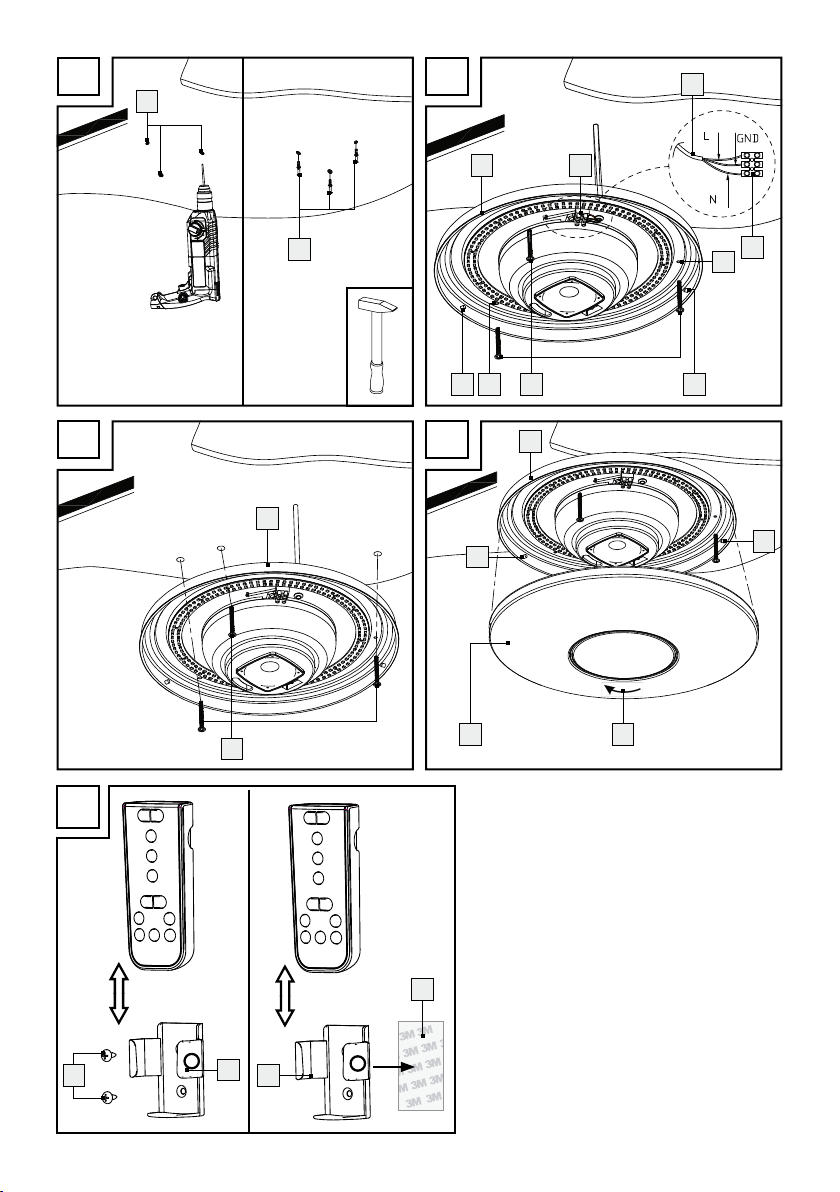 L
GND
N

3M 3M
3M 3M 3M
3M 3M
3M 3M 3M
3M 3M