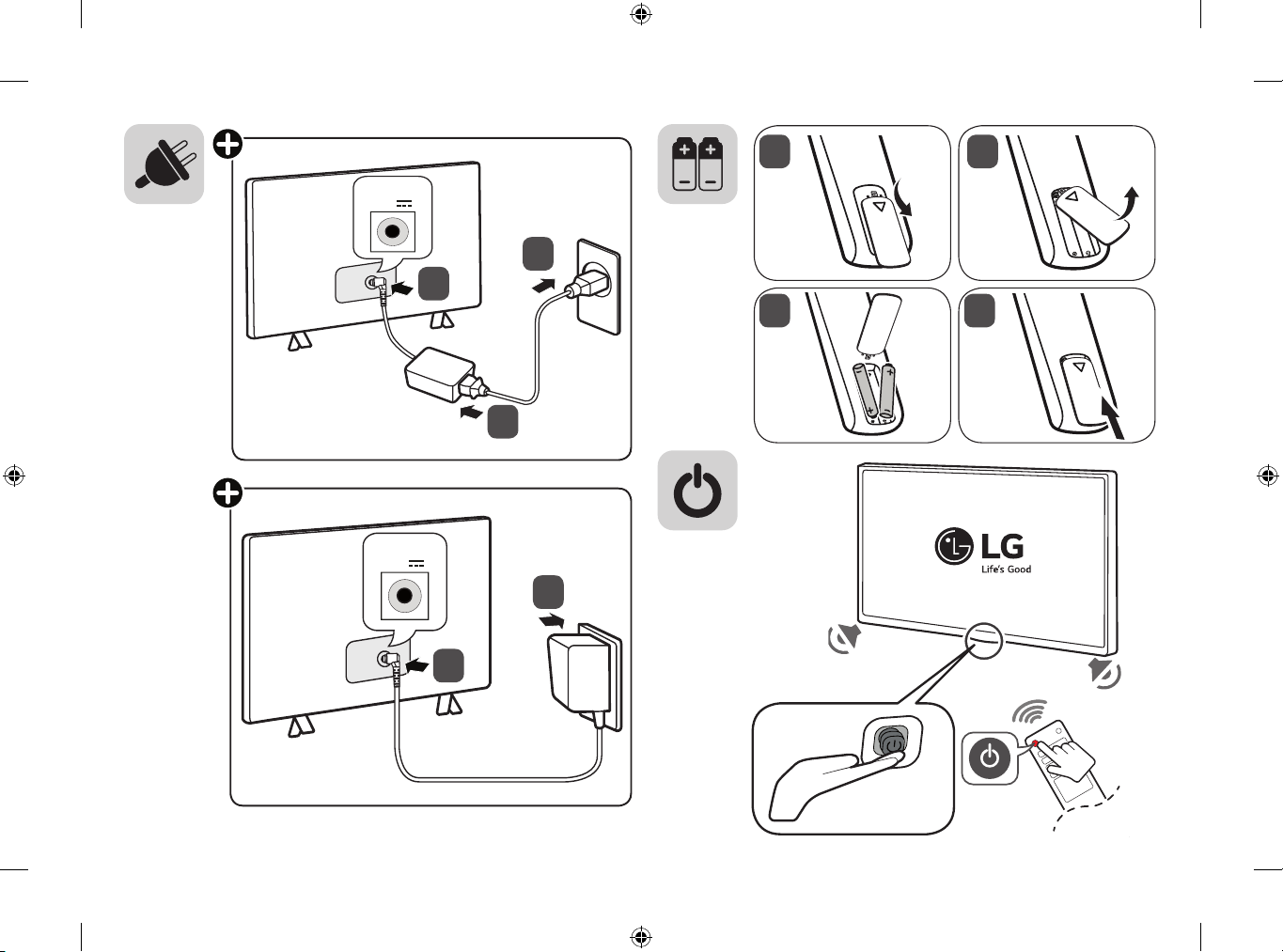 LG
Life's Good