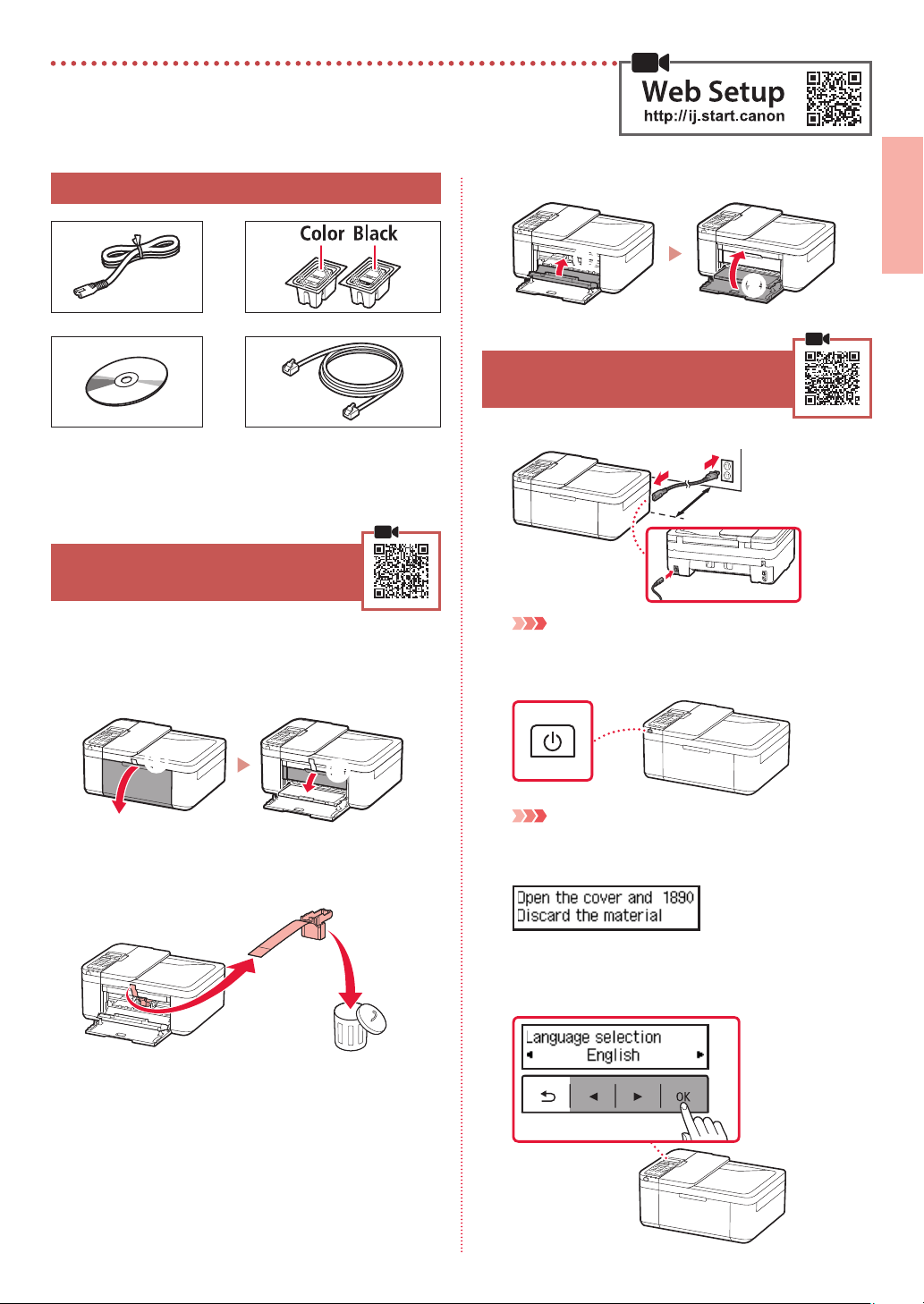 Web Setup
http://ij.start.canon

Color Black

Open the cover and 1890
Discard the material

Language selection
English

OK