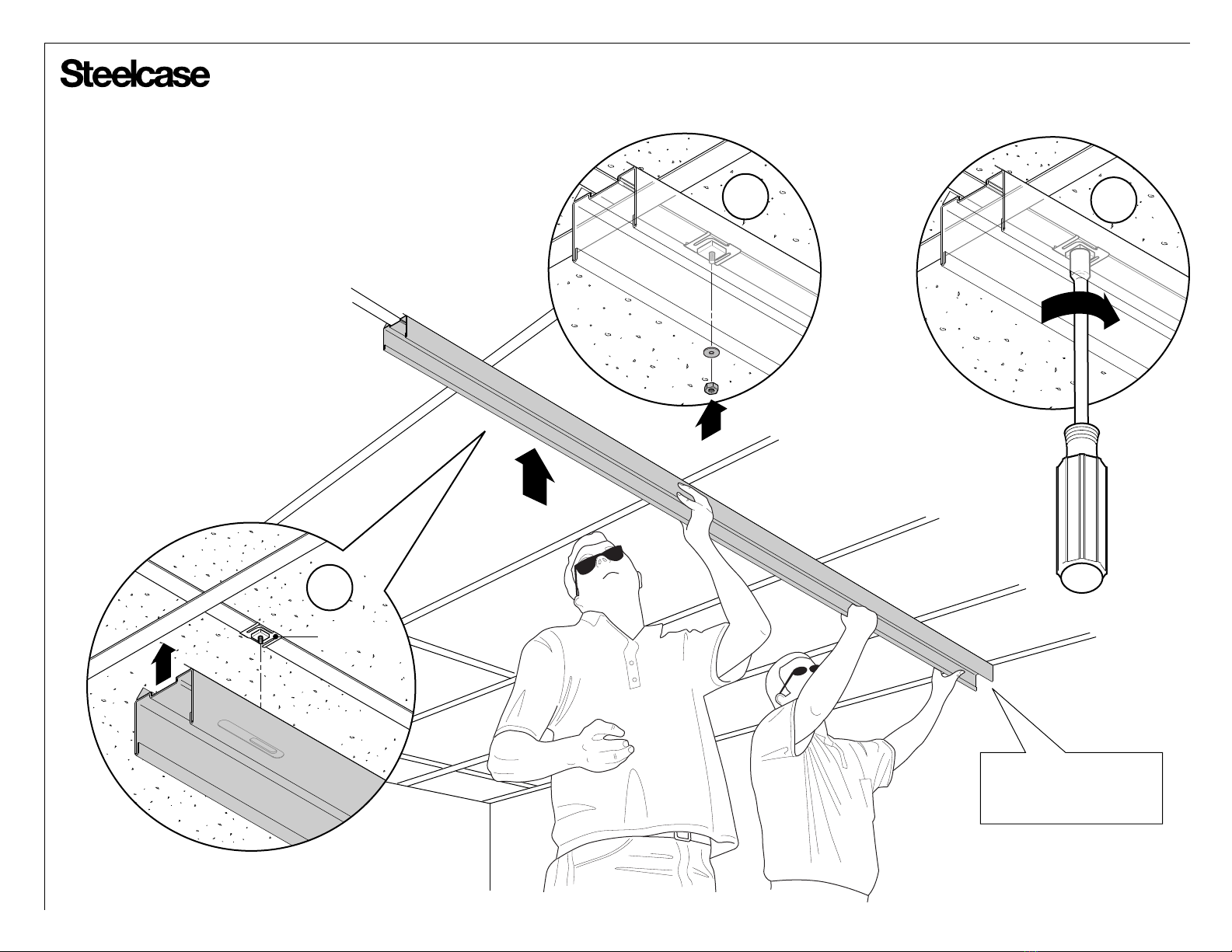 Steelcase