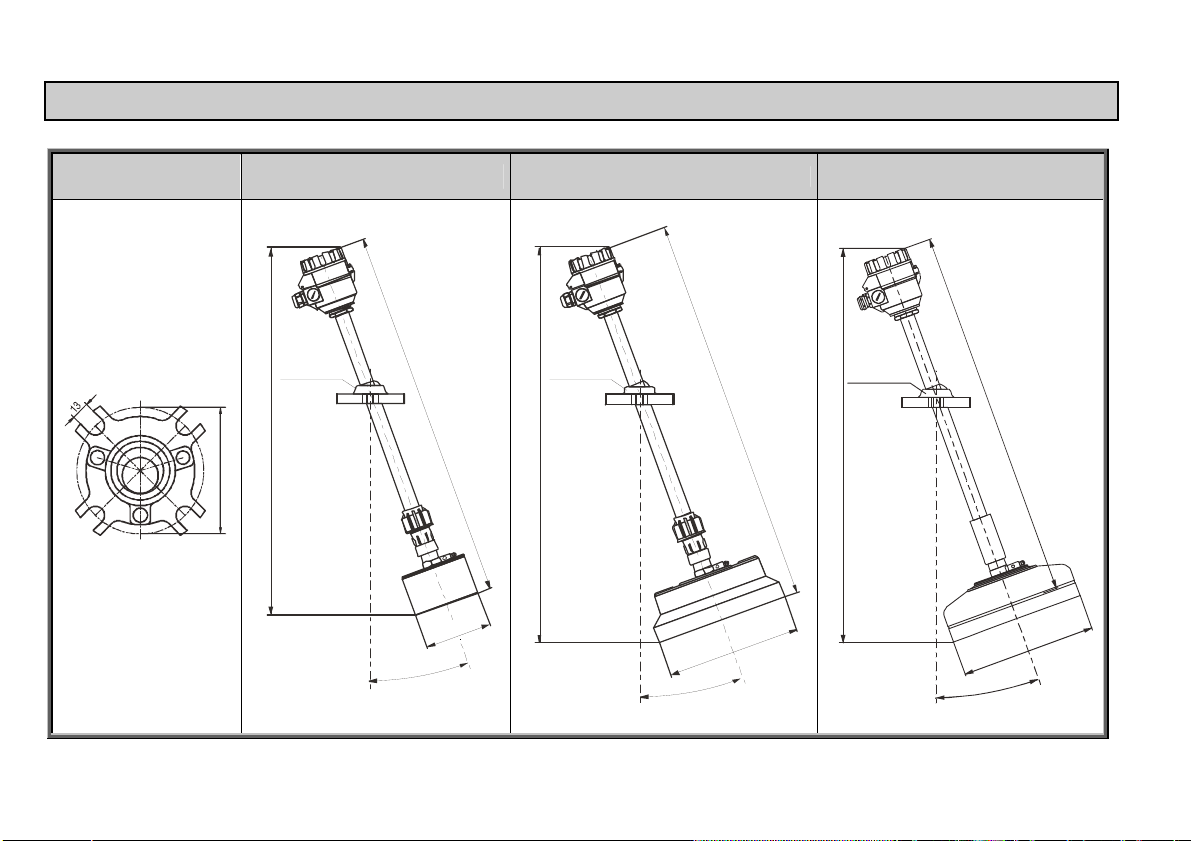 13