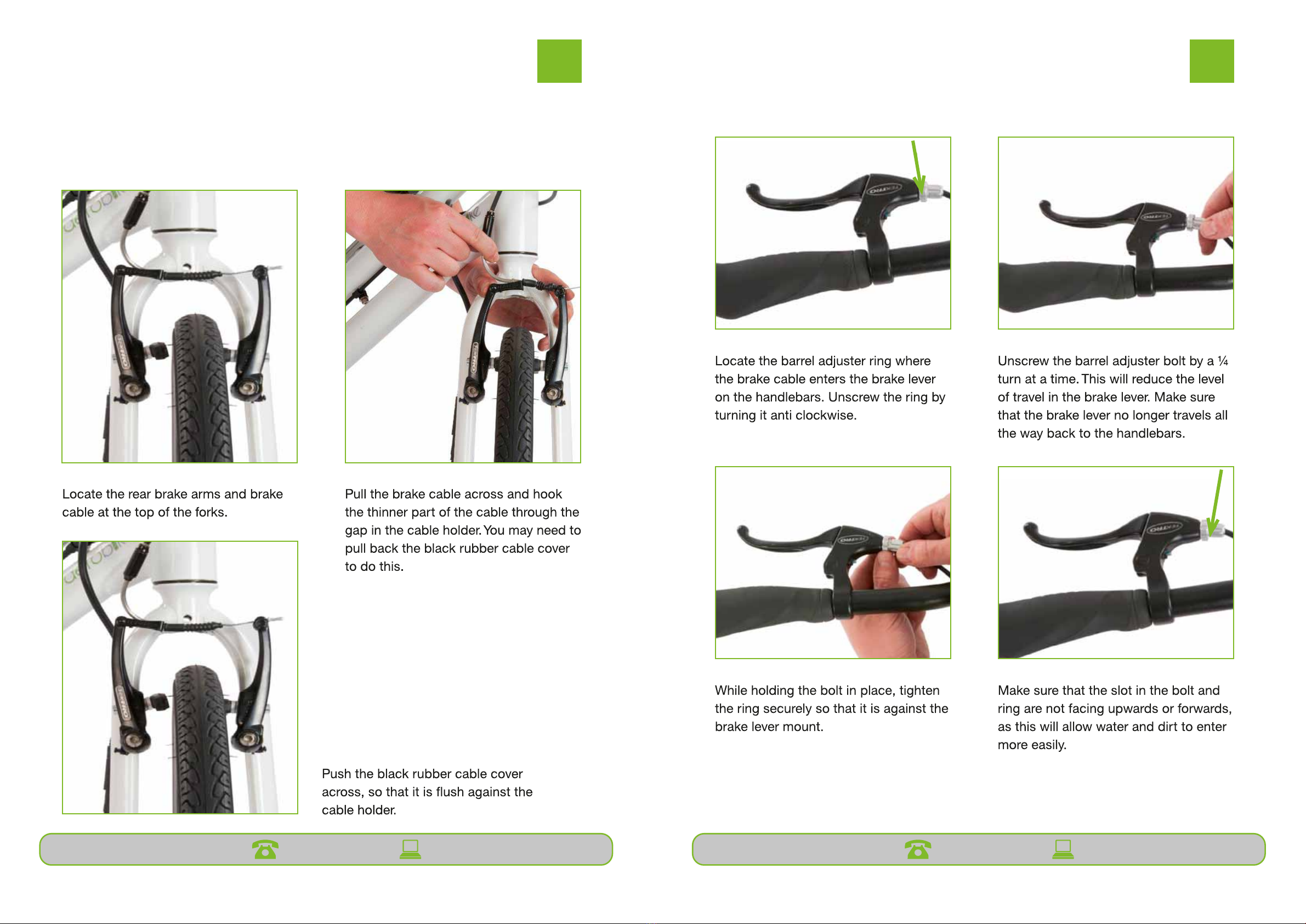 Locate the rear brake arms and brake cable at the top of the forks.

Pull the brake cable across and hook the thinner part of the cable through the gap in the cable holder. You may need to pull back the black rubber cable cover to do this.

Push the black rubber cable cover across, so that it is flush against the cable holder.

Locate the barrel adjuster ring where the brake cable enters the brake lever on the handlebars. Unscrew the ring by turning it anti clockwise.

Unscrew the barrel adjuster bolt by a ¼ turn at a time. This will reduce the level of travel in the brake lever. Make sure that the brake lever no longer travels all the way back to the handlebars.

While holding the bolt in place, tighten the ring securely so that it is against the brake lever mount.

Make sure that the slot in the bolt and ring are not facing upwards or forwards, as this will allow water and dirt to enter more easily.