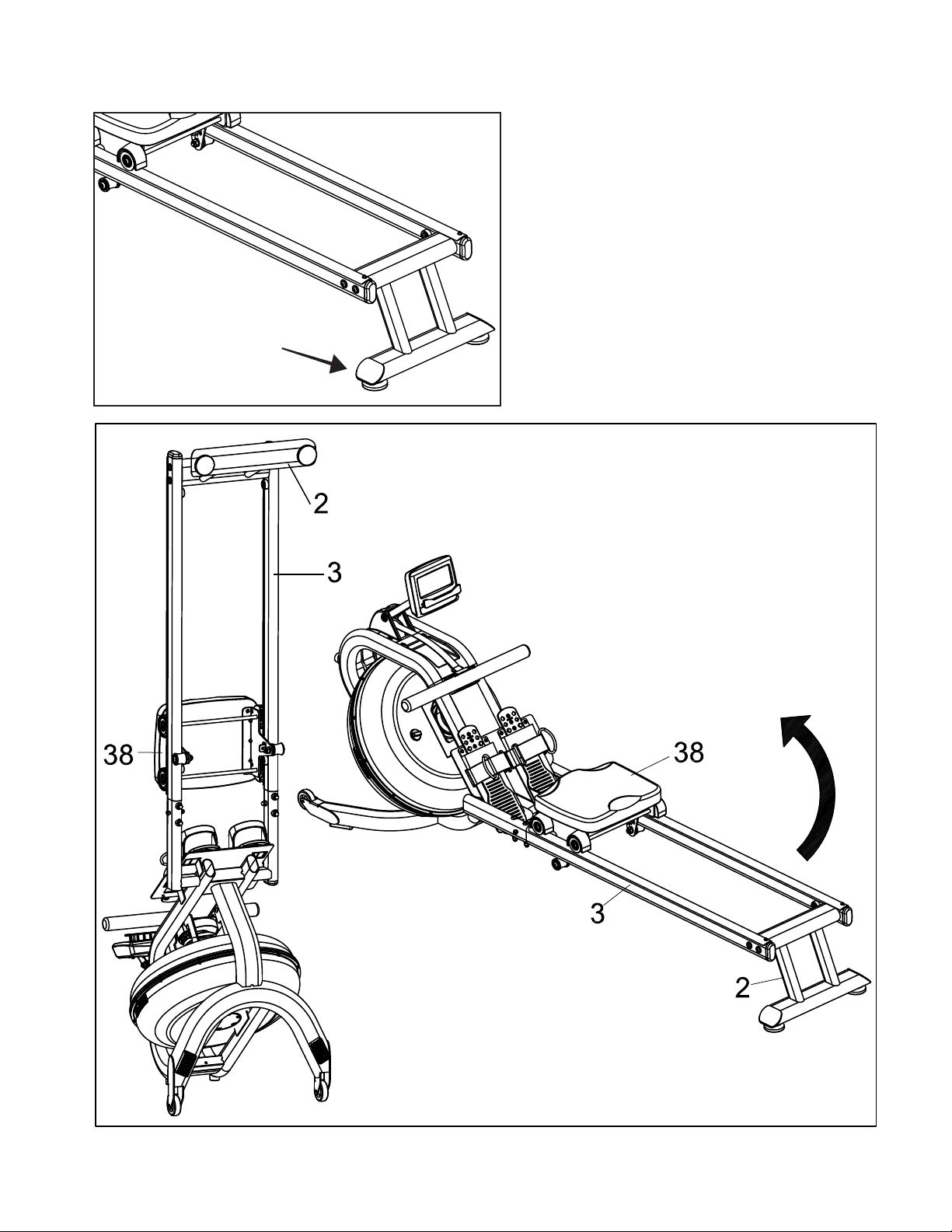 2
3
38
38
3
2