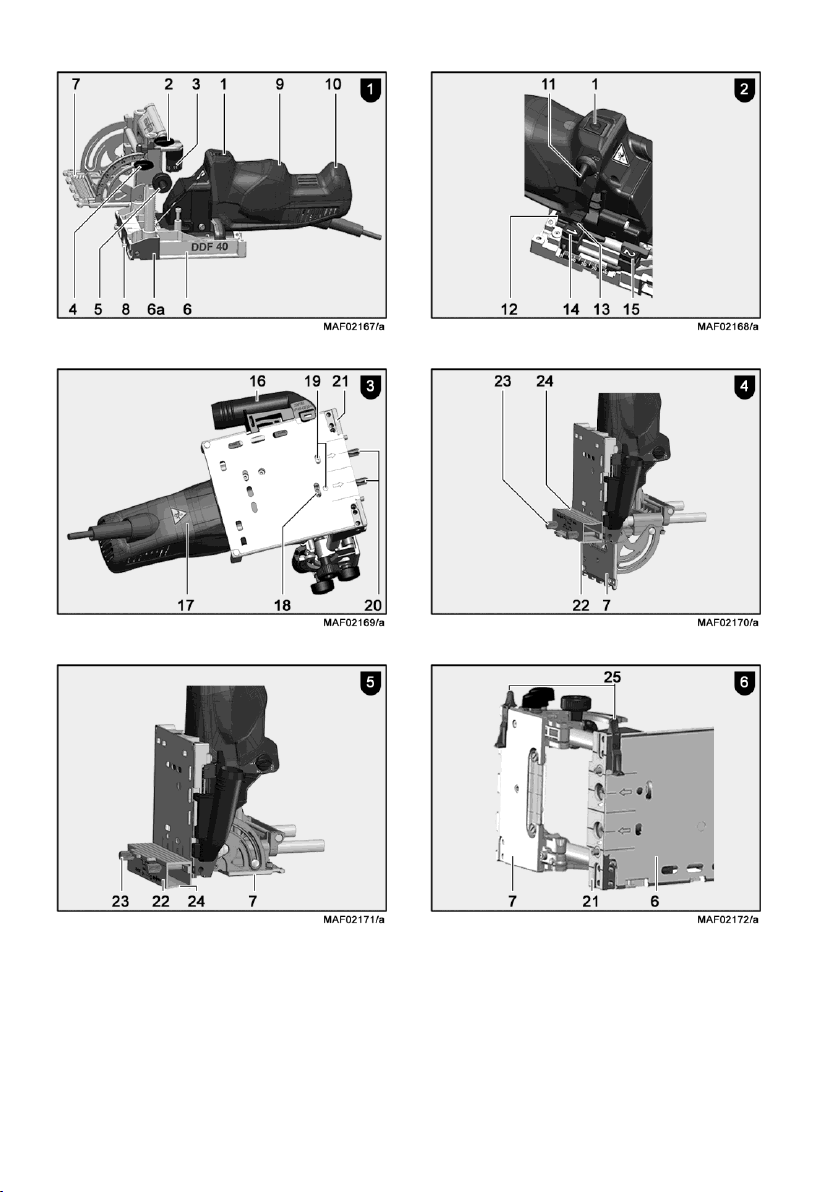 7 2 3 1 9 10
1
DDF 40
4 5 8 6a 6
MAF02167/a

11 1
2
12 14 13 15
MAF02168/a

16 19 21
3
17 18 20
MAF02169/a

23 24
4
22 7
MAF02170/a

5
23 22 24 7
MAF02171/a

25
6
7 21 6
MAF02172/a