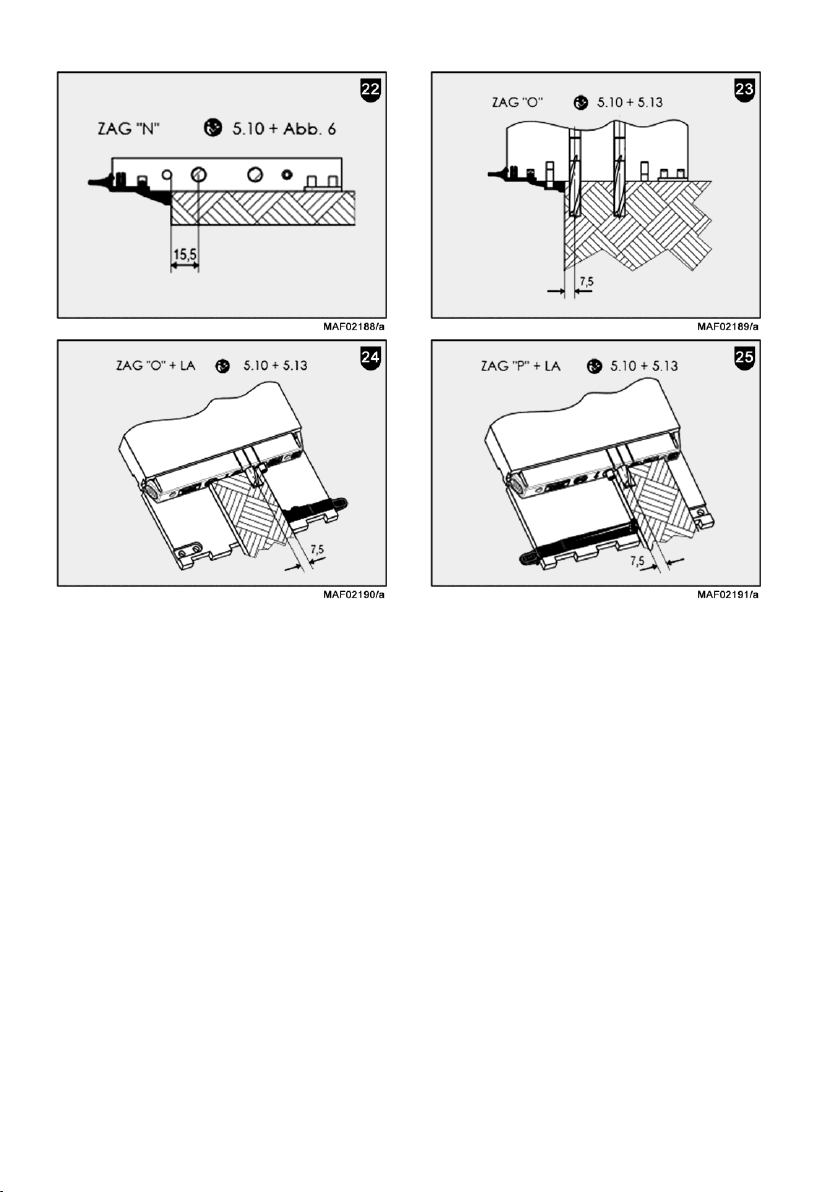 22

ZAG "N" 5.10 + Abb. 6

15,5

MAF02188/a

23

ZAG "O" 5.10 + 5.13

7,5

MAF02189/a

24

ZAG "O" + LA 5.10 + 5.13

7,5

MAF02190/a

25

ZAG "P" + LA 5.10 + 5.13

7,5

MAF02191/a