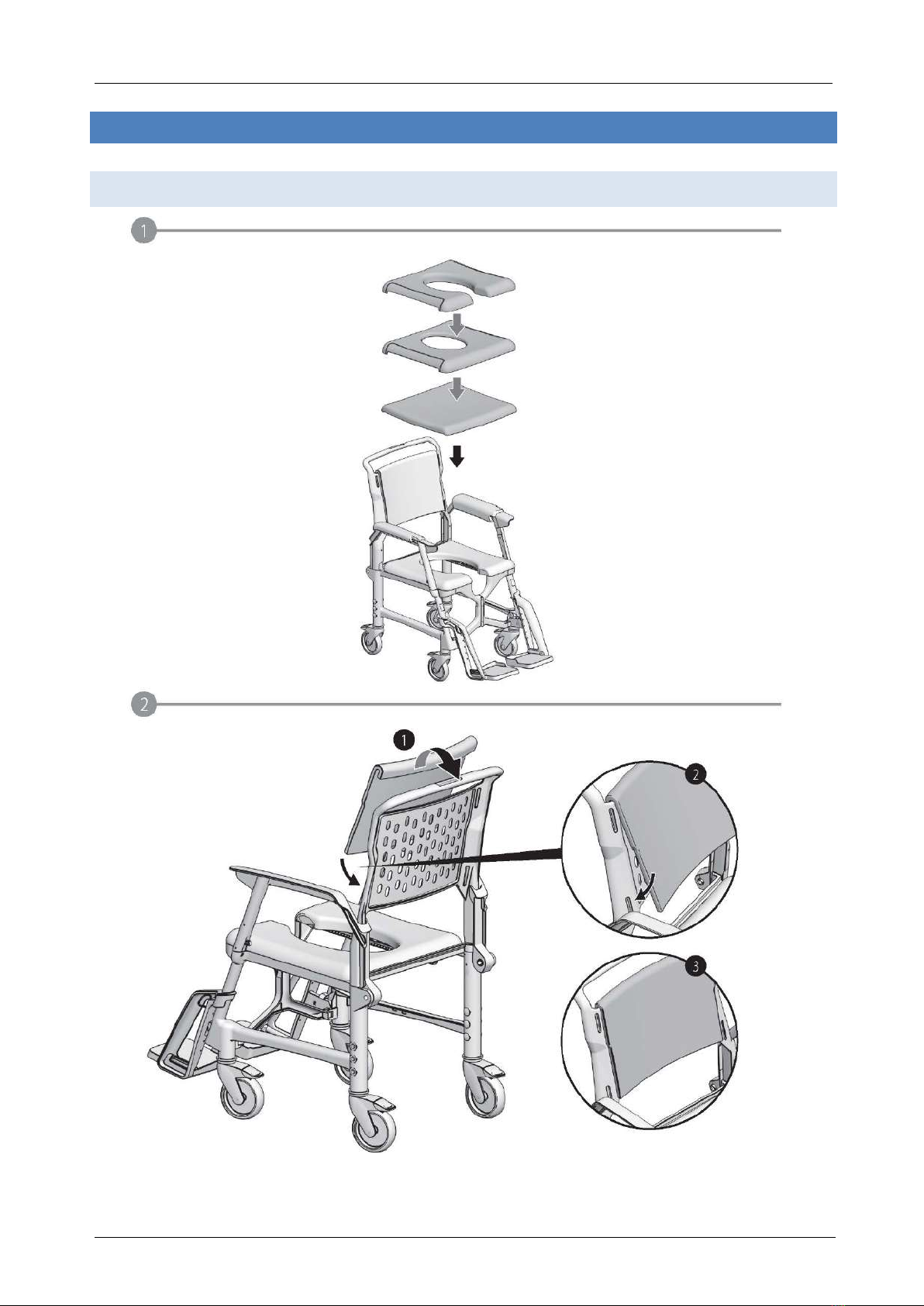 1

2

1

2

3