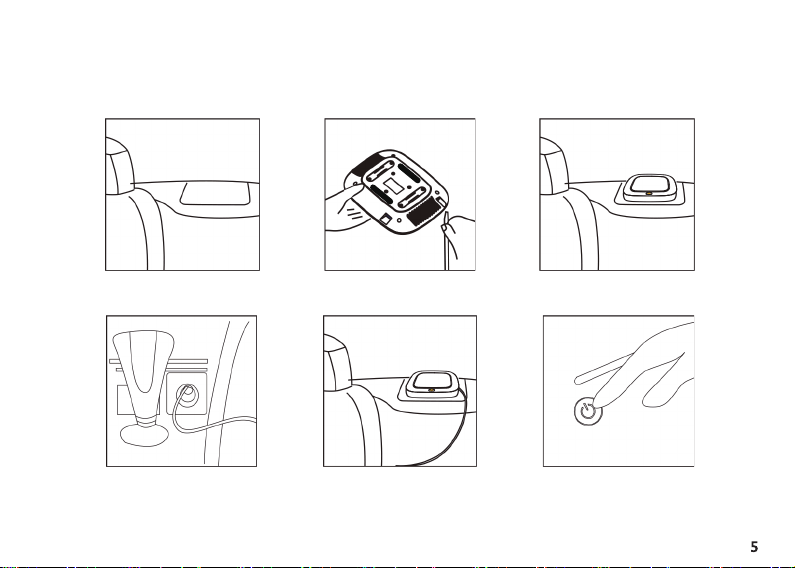 5