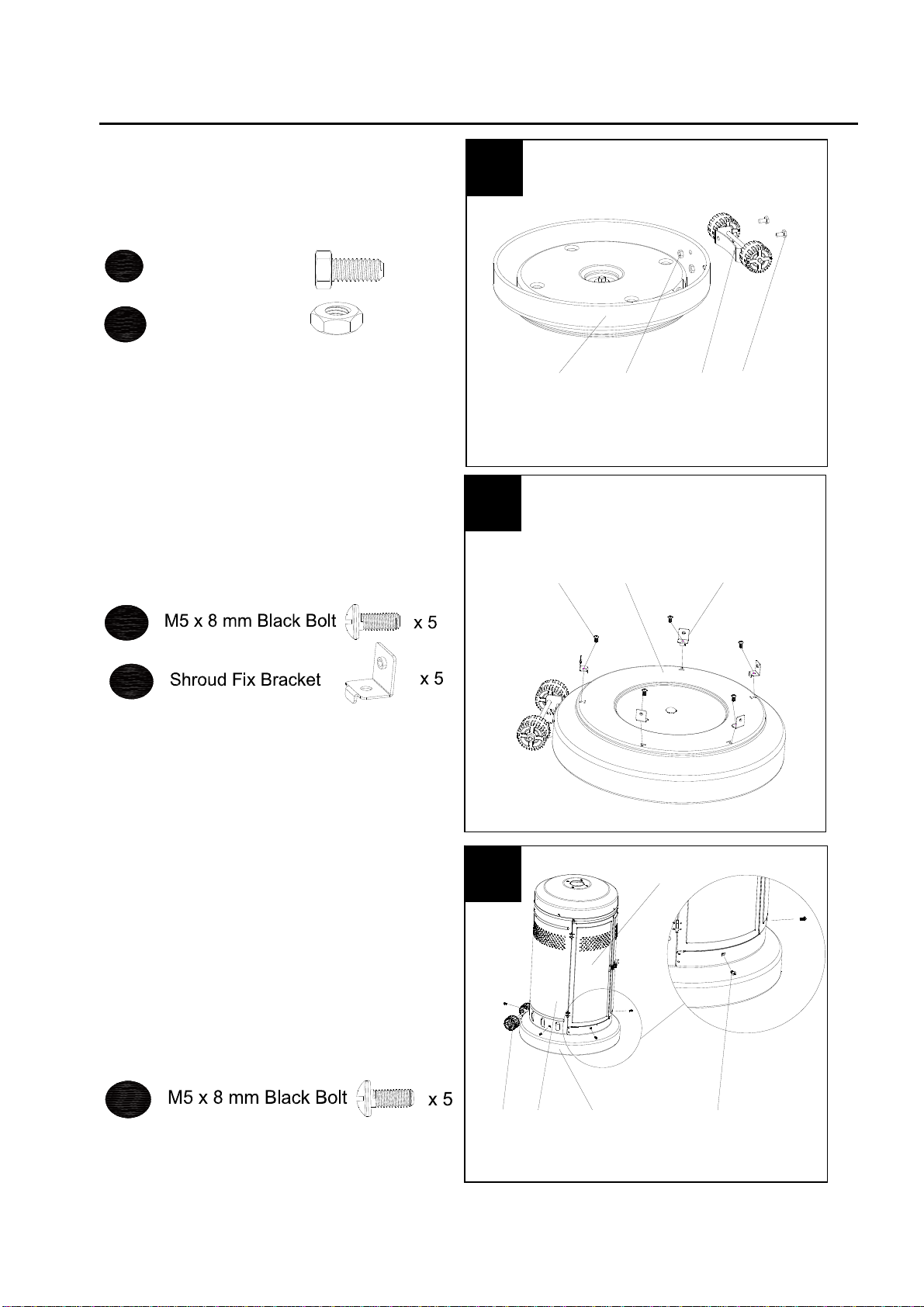 M5 x 8 mm Black Bolt x 5

Shroud Fix Bracket x 5

M5 x 8 mm Black Bolt x 5