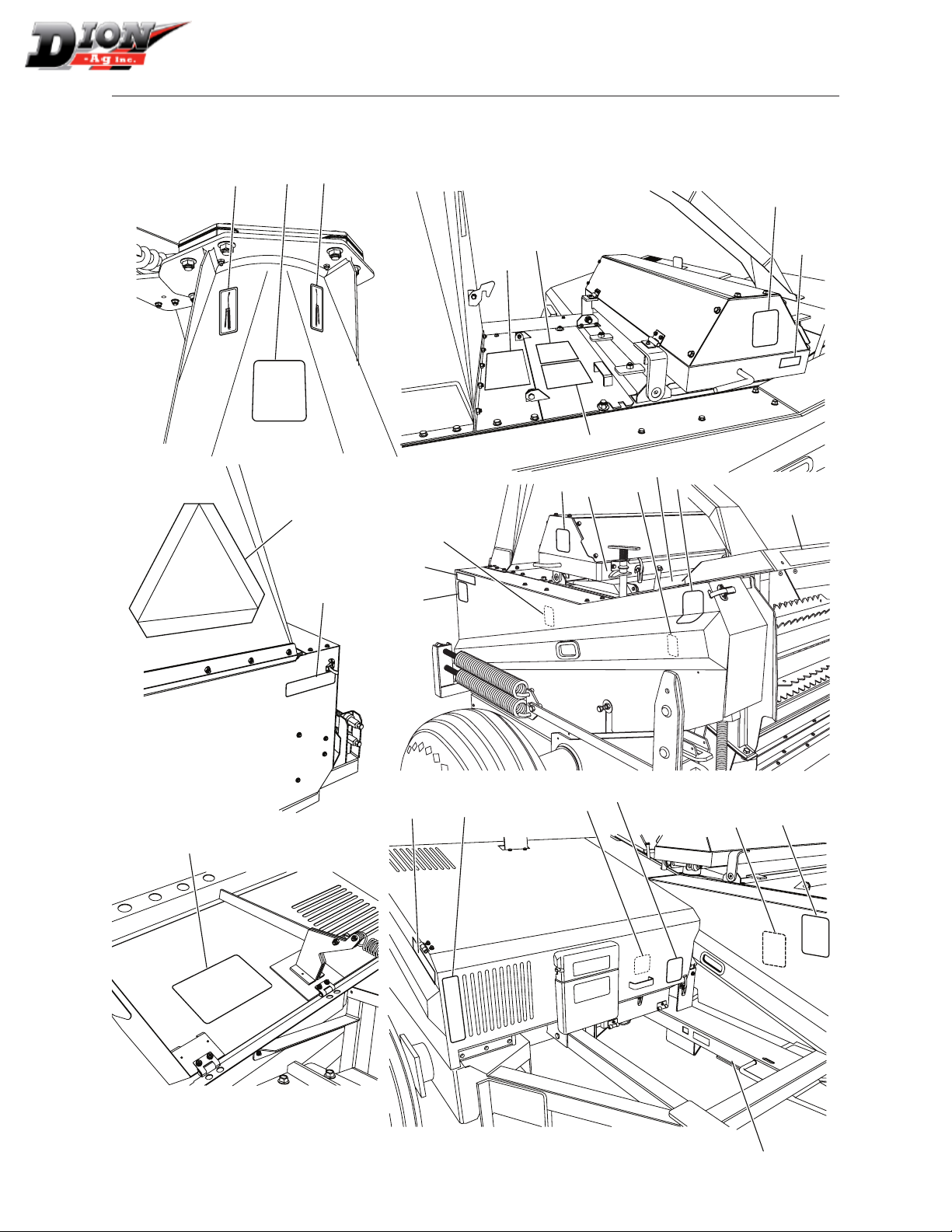 DION Ag inc.