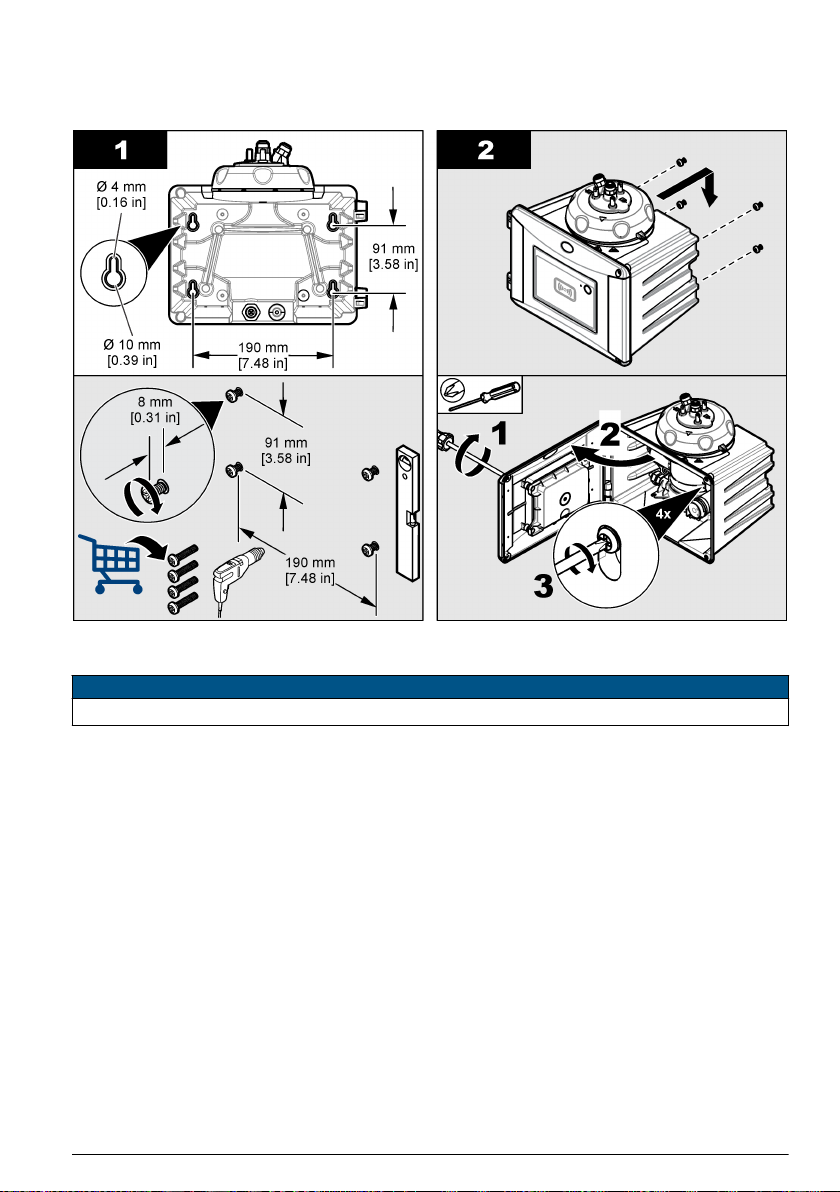 1

Ø 4 mm [0.16 in]

Ø 10 mm [0.39 in]

91 mm [3.58 in]

190 mm [7.48 in]

8 mm [0.31 in]

91 mm [3.58 in]

190 mm [7.48 in]

2

1

2

4x

3