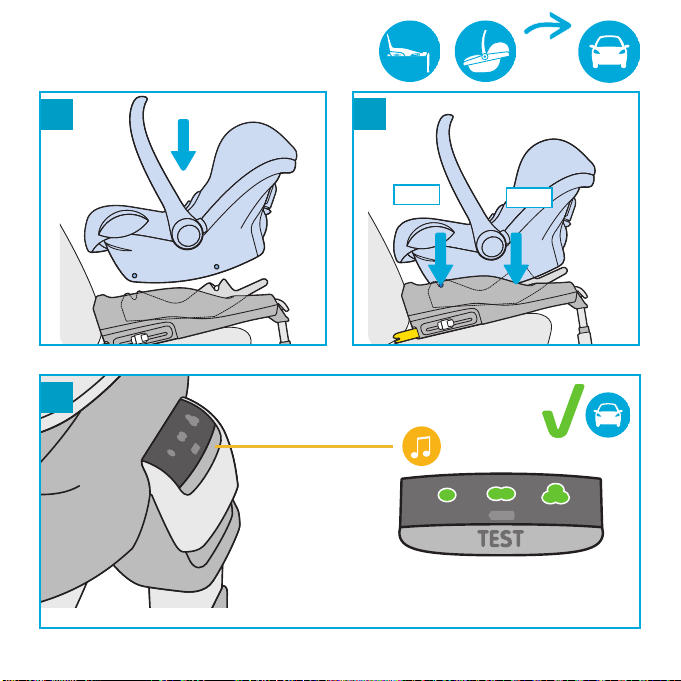 TEST