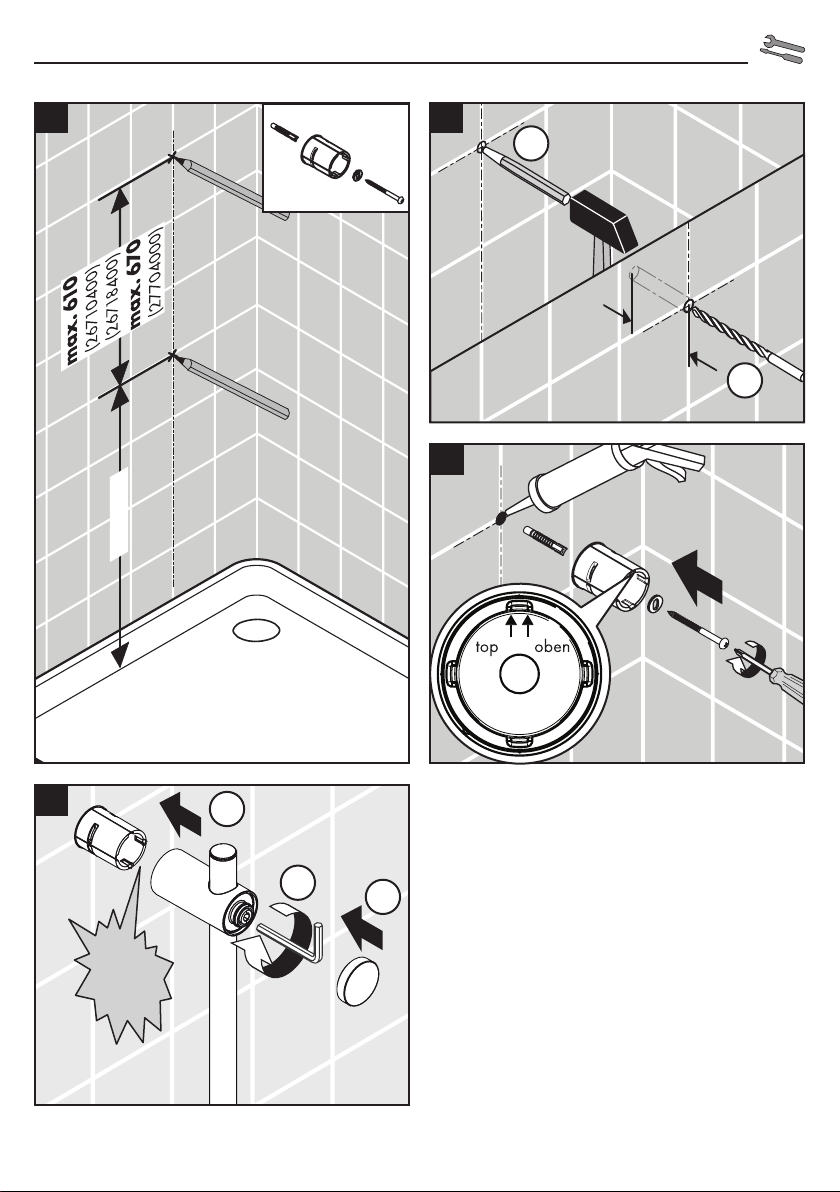 max. 610
(26710400)
(26718400)
max. 670
(27704000)

top
oben