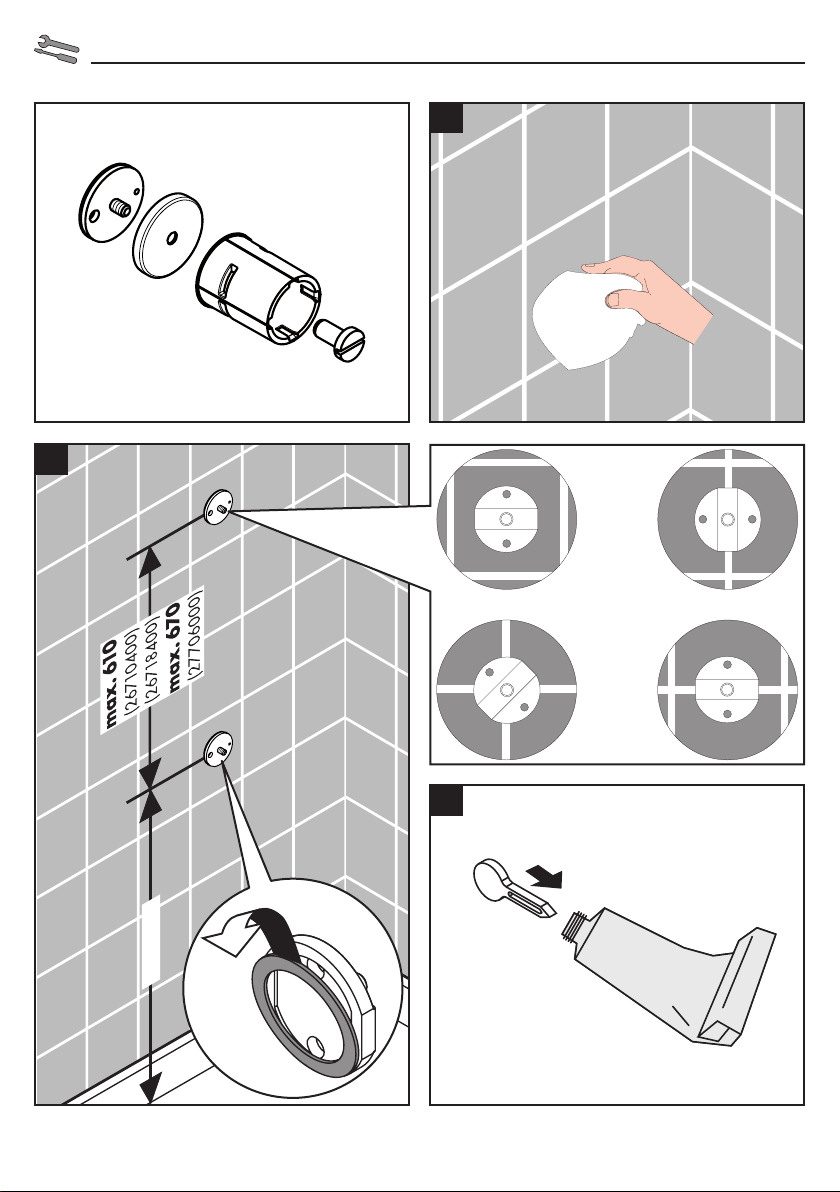 max. 610
(26710400)
(26718400)
max. 670
(27706000)