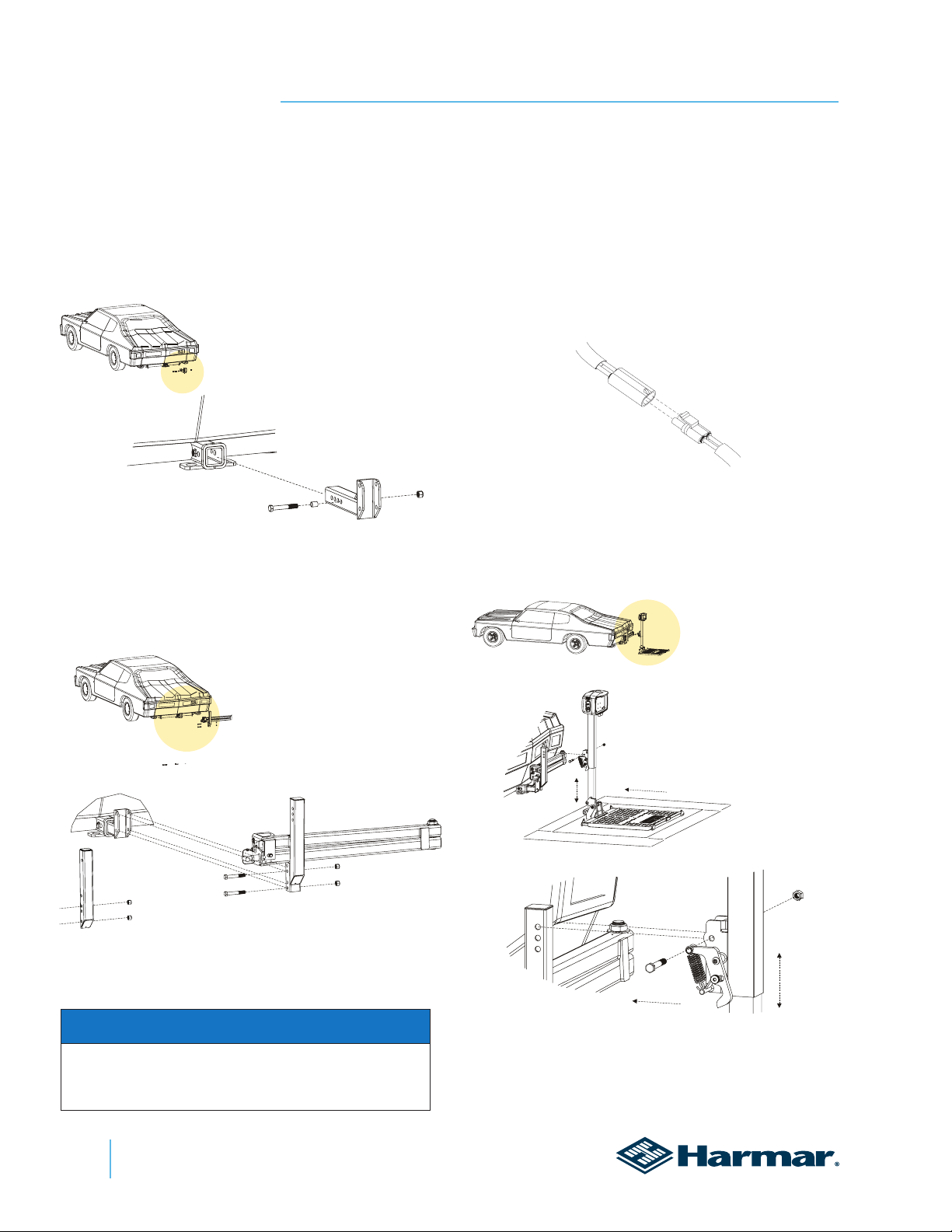 Harmar®