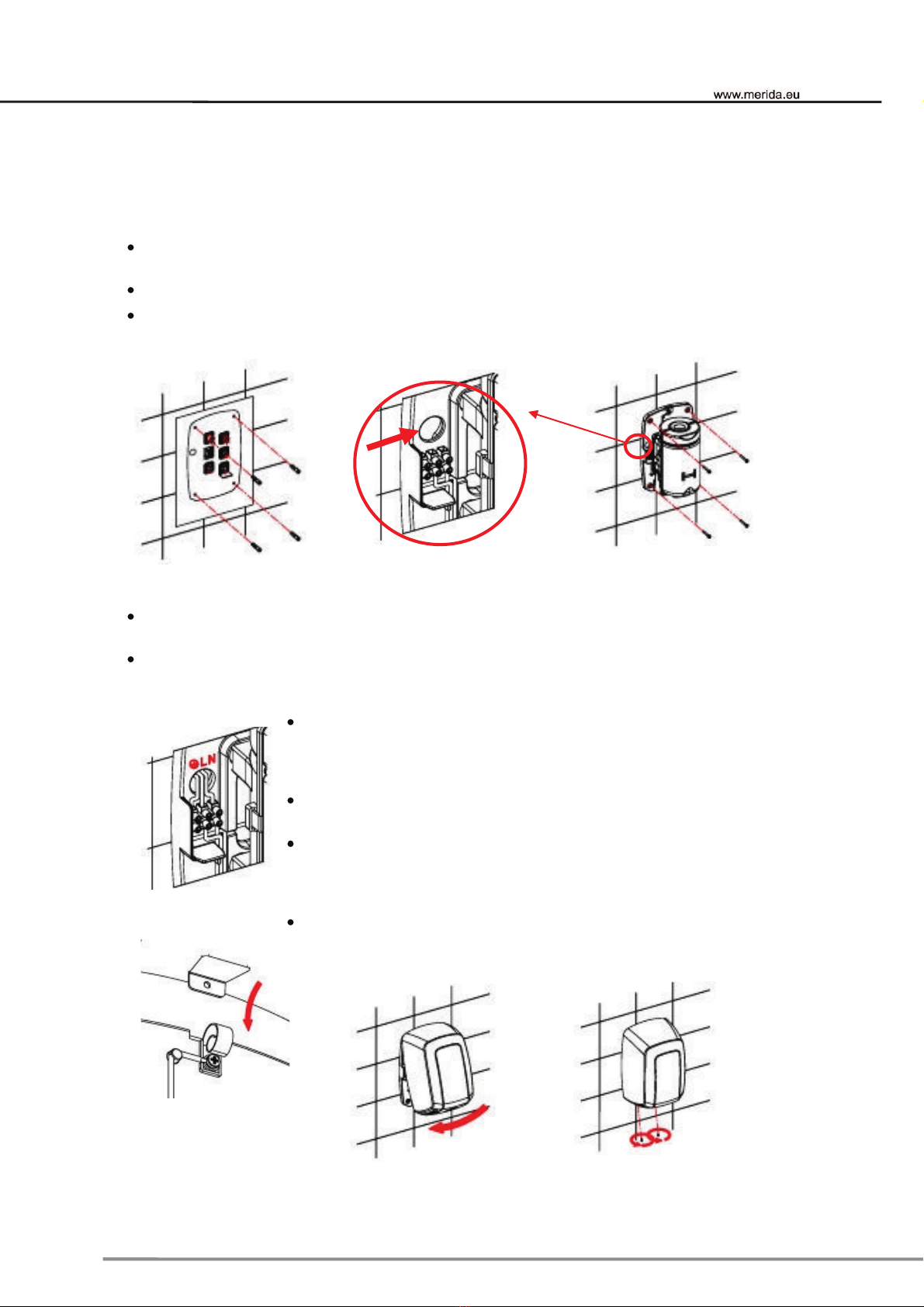 www.merida.eu

LN