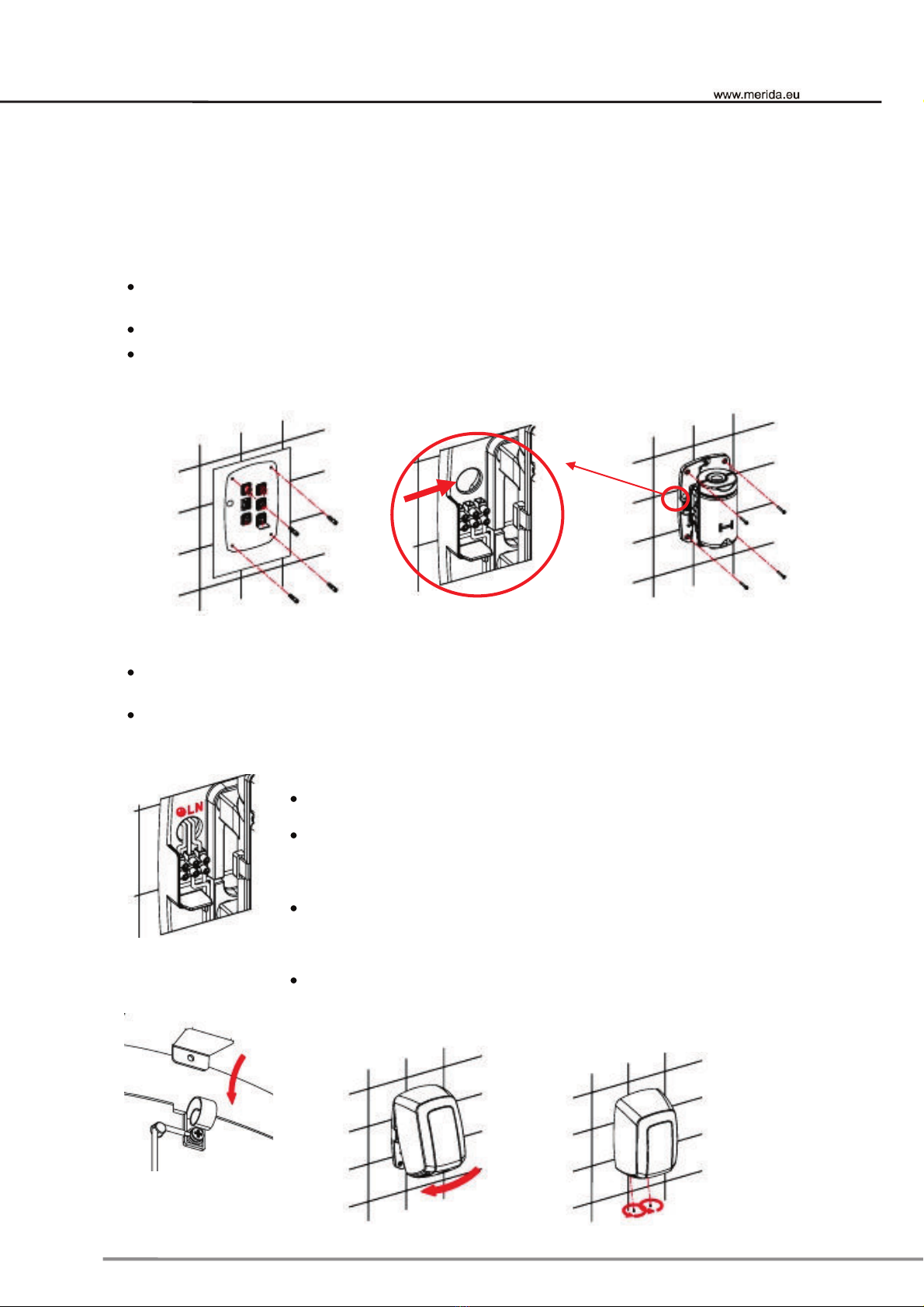 www.merida.eu

LN