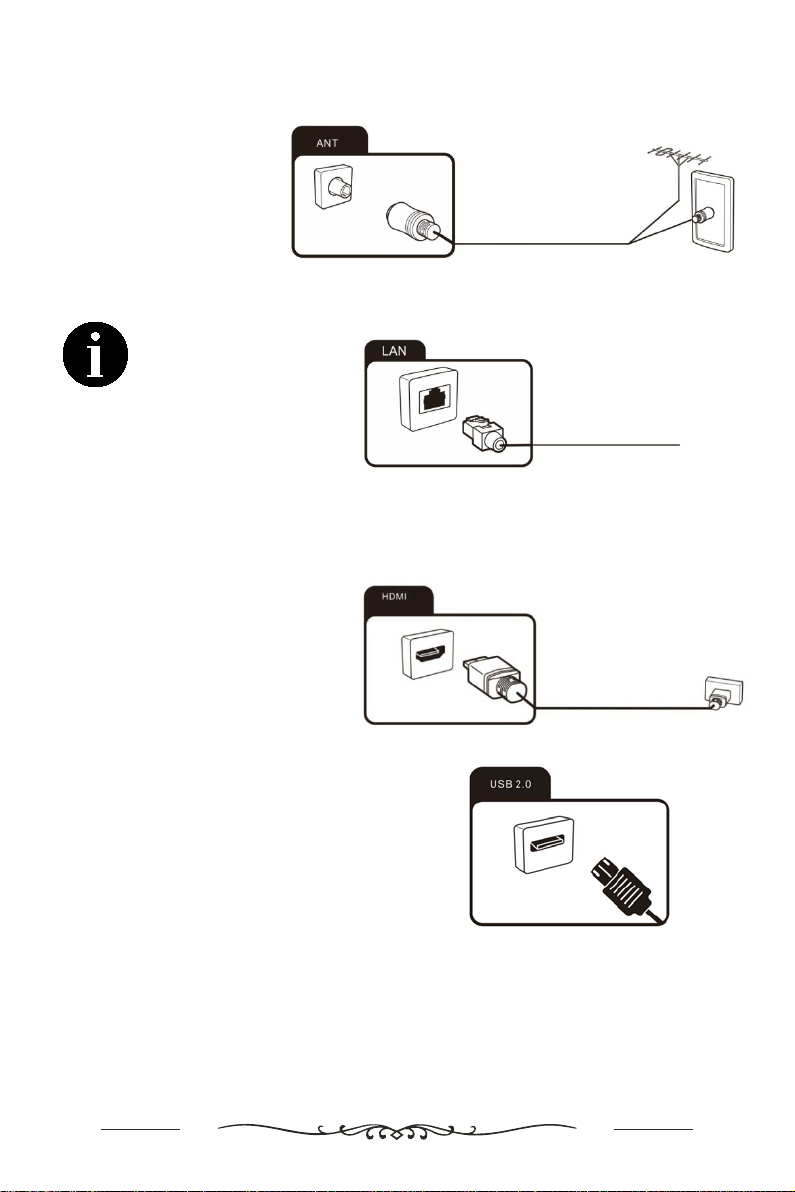 ANT

LAN

HDMI

USB 2.0