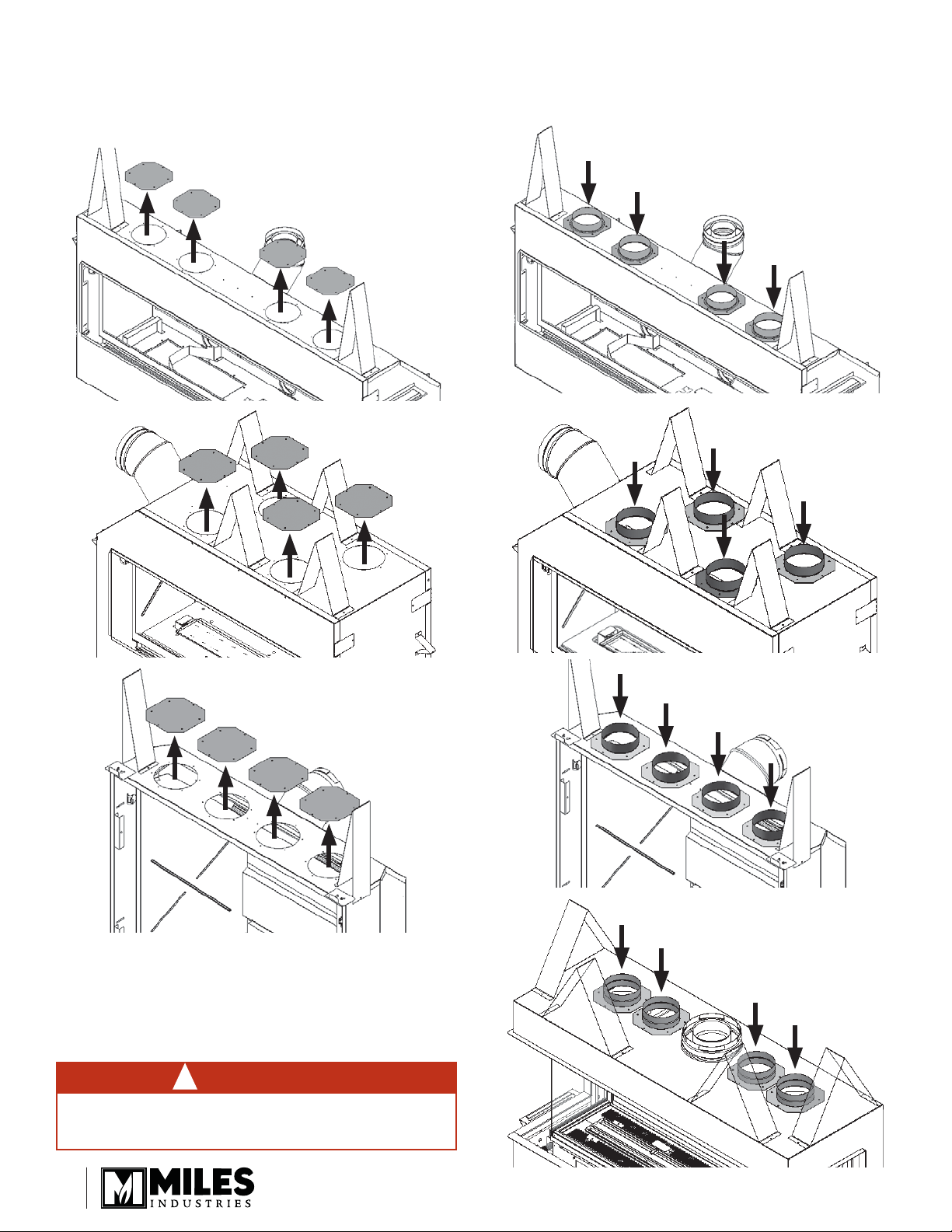 MILES
INDUSTRIES