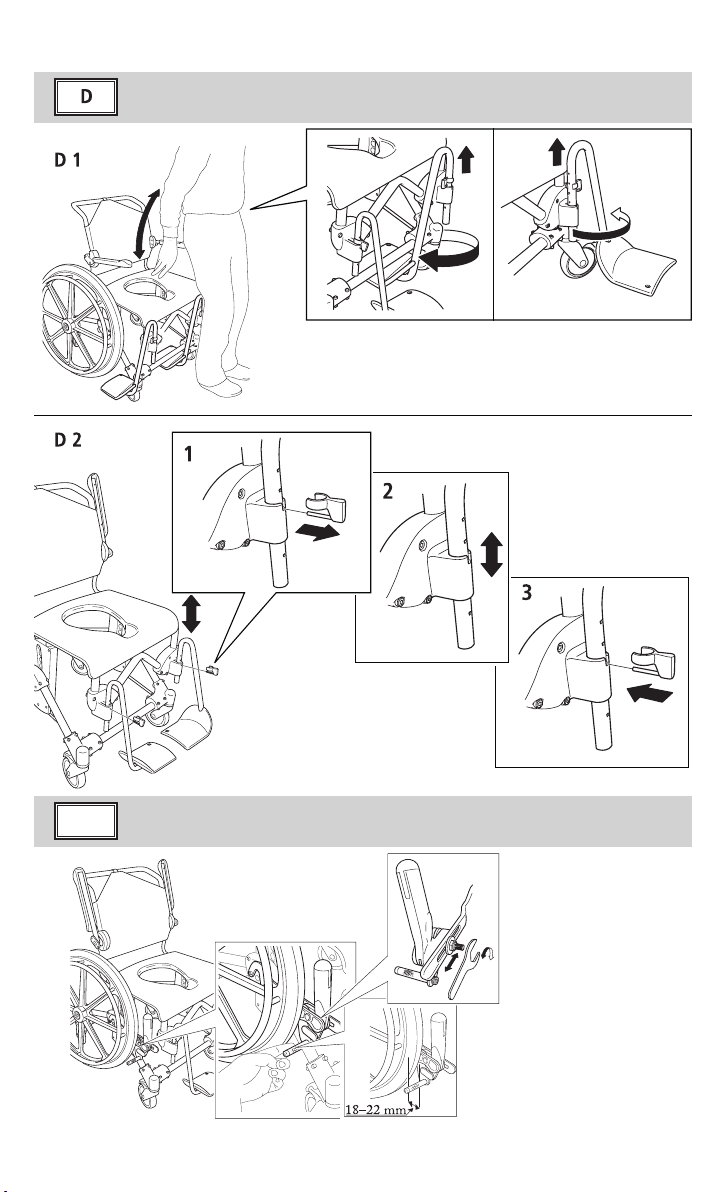 D

D 1

D 2

1

2

3

18–22 mm