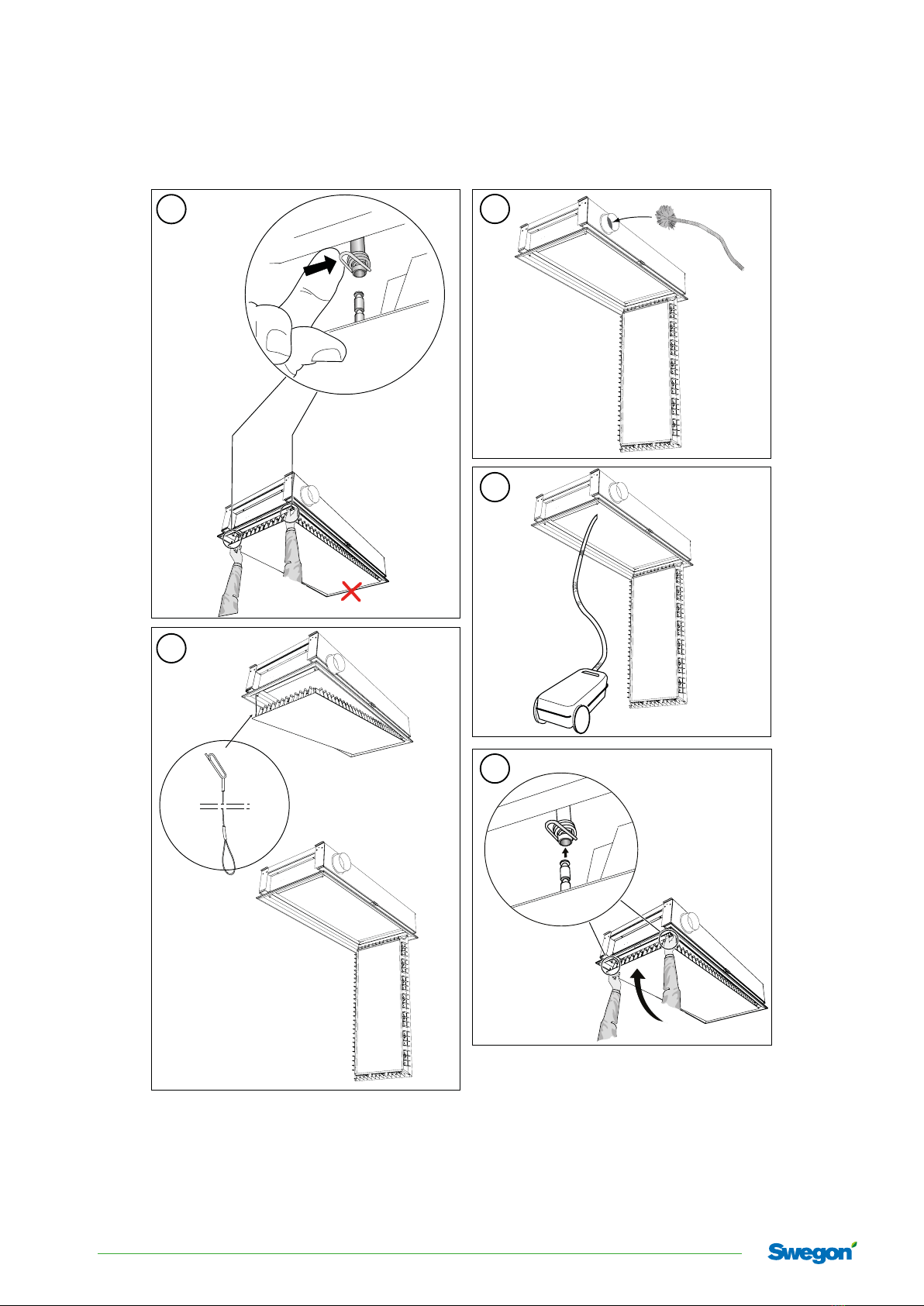 Swegon