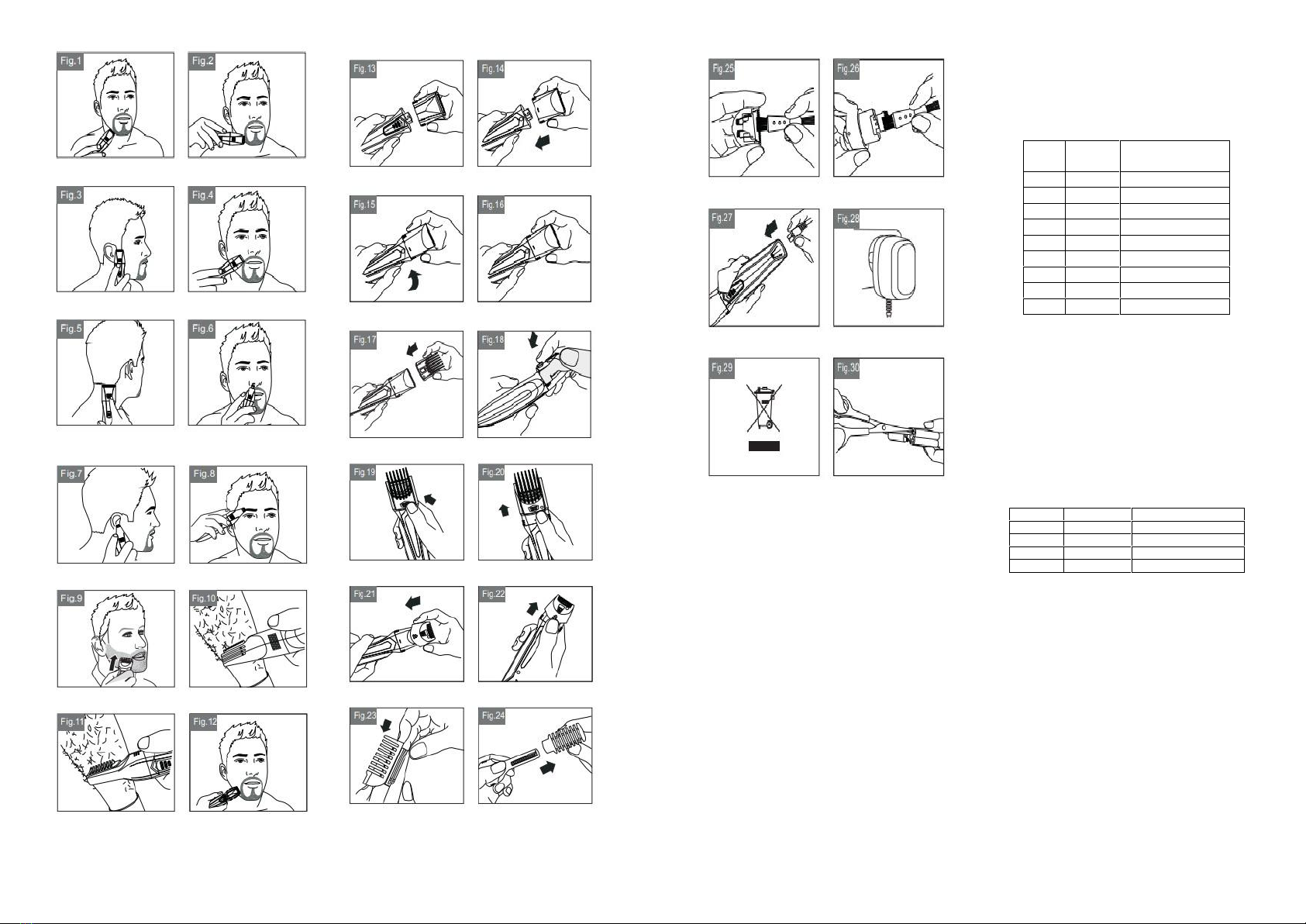 Fig.1

Fig.2

Fig.3

Fig.4

Fig.5

Fig.6

Fig.7

Fig.8

Fig.9

Fig.10

Fig.11

Fig.12

Fig.13

Fig.14

Fig.15

Fig.16

Fig.17

Fig.18

Fig.19

Fig.20

Fig.21

Fig.22

Fig.23

Fig.24

Fig.25

Fig.26

Fig.27

Fig.28

Fig.29

Fig.30