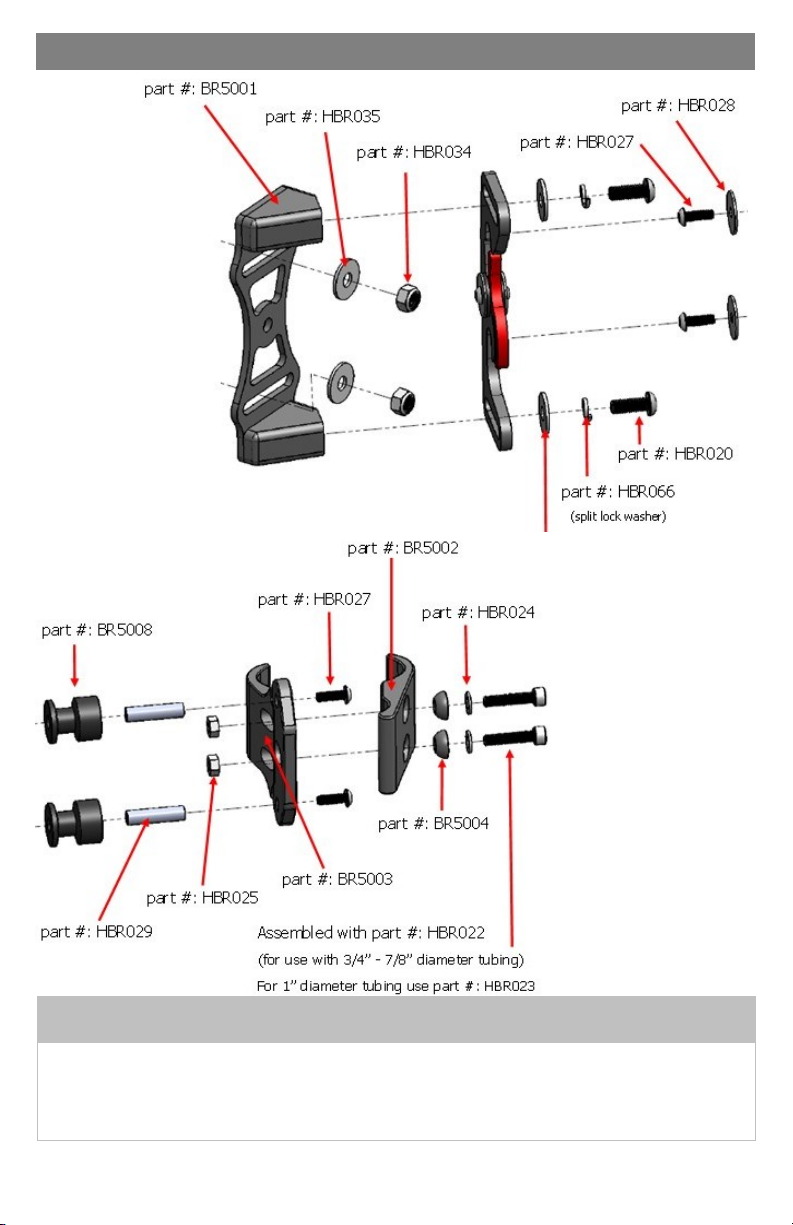 part #: BR5001

part #: HBR035

part #: HBR034

part #: HBR027

part #: HBR028

part #: HBR020

part #: HBR066

(split lock washer)

part #: BR5002

part #: HBR027

part #: HBR024

part #: BR5008

part #: BR5004

part #: BR5003

part #: HBR025

part #: HBR029

Assembled with part #: HBR022

(for use with 3/4" - 7/8" diameter tubing)

For 1" diameter tubing use part #: HBR023