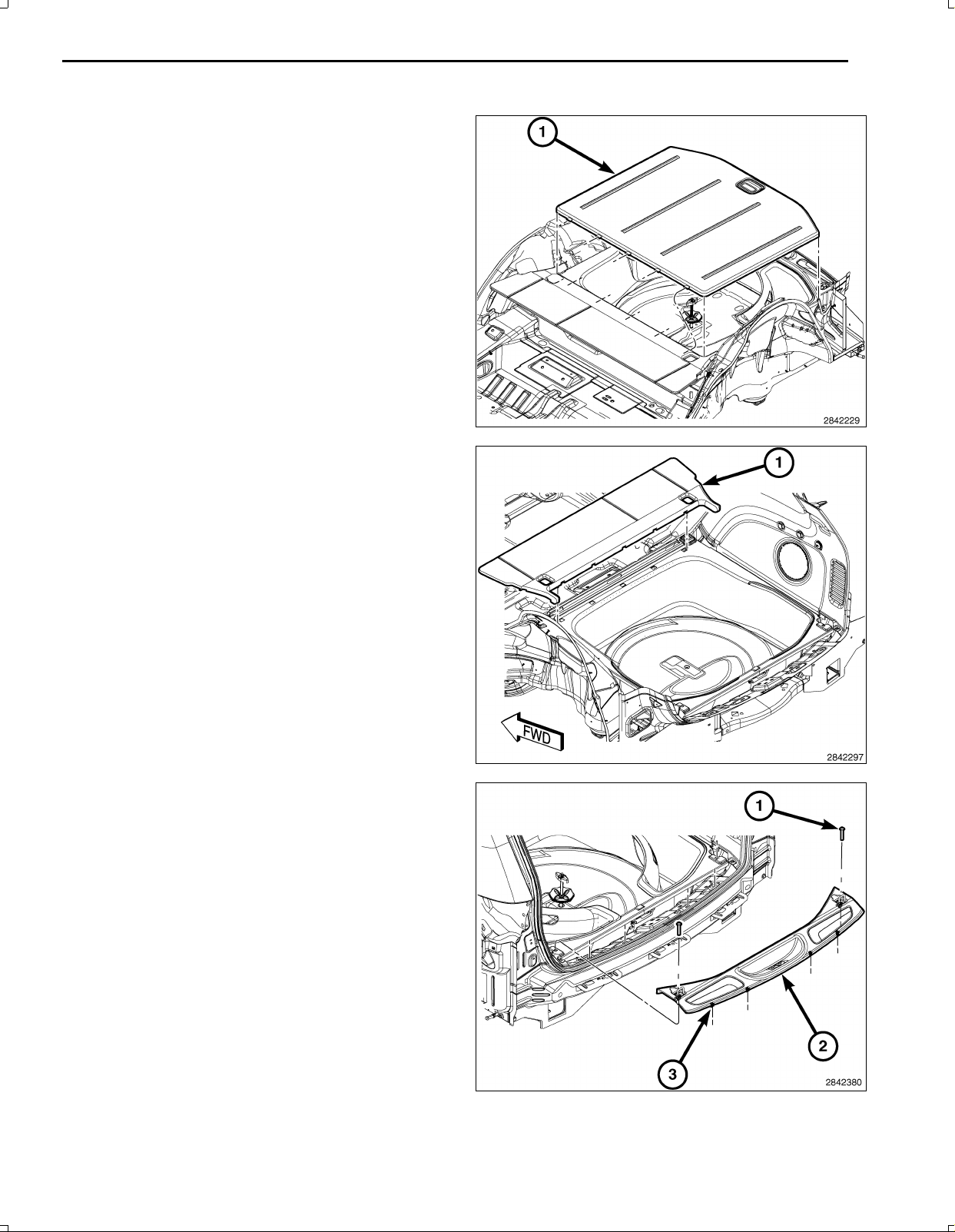 1

2842229

1

FWD

2842297

1

2

3

2842380