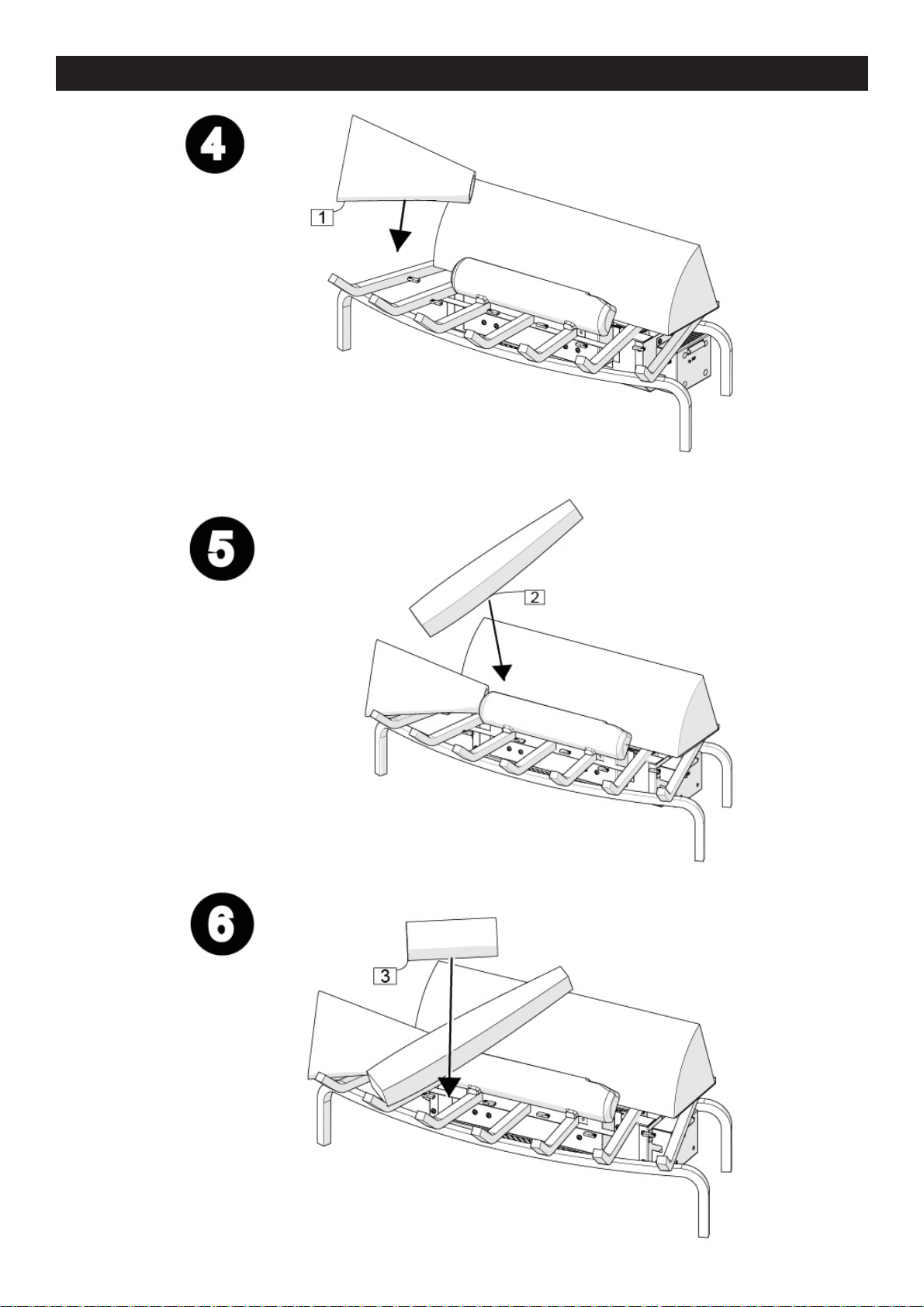 4

1

5

2

6

3