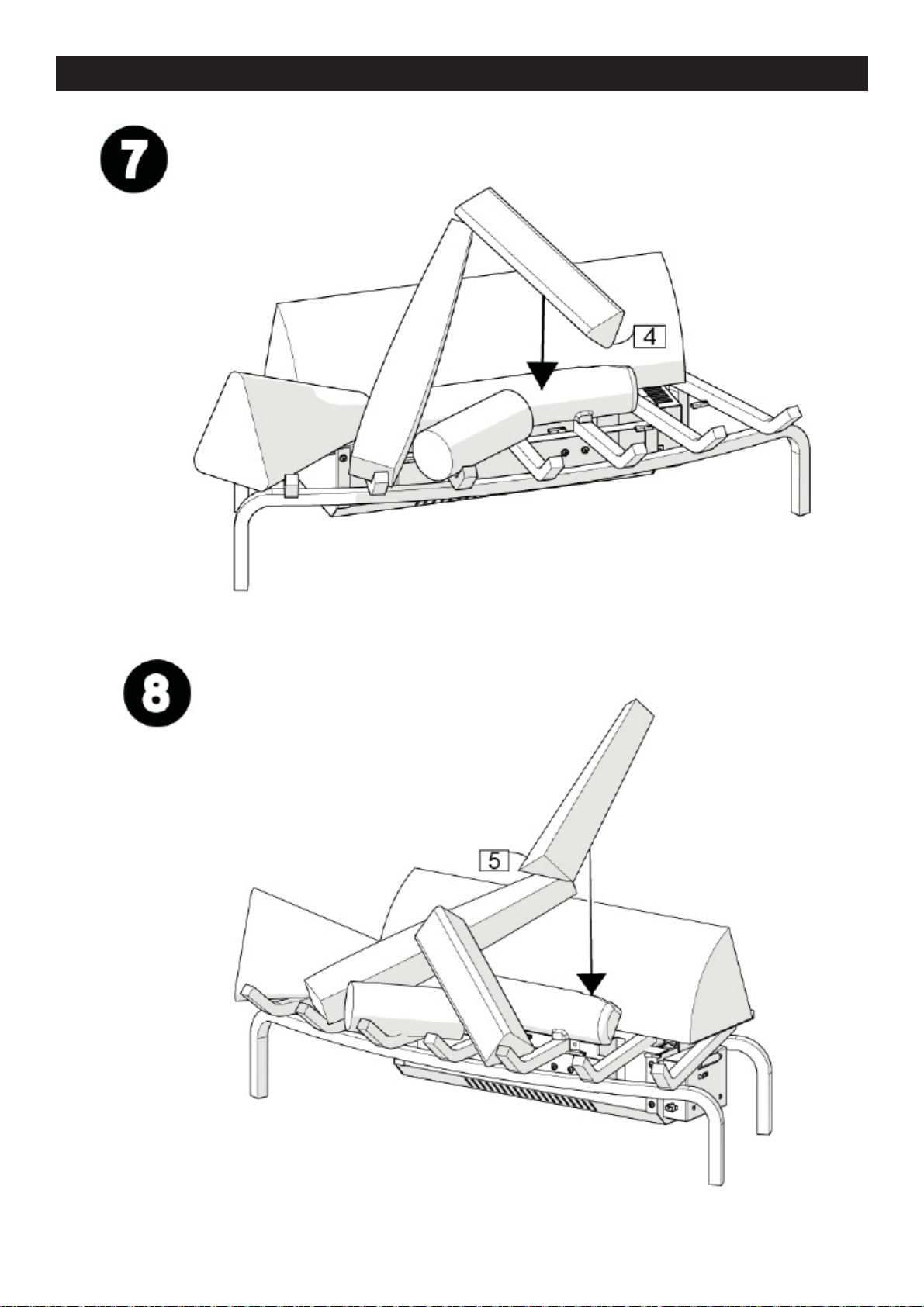 7

4

8

5