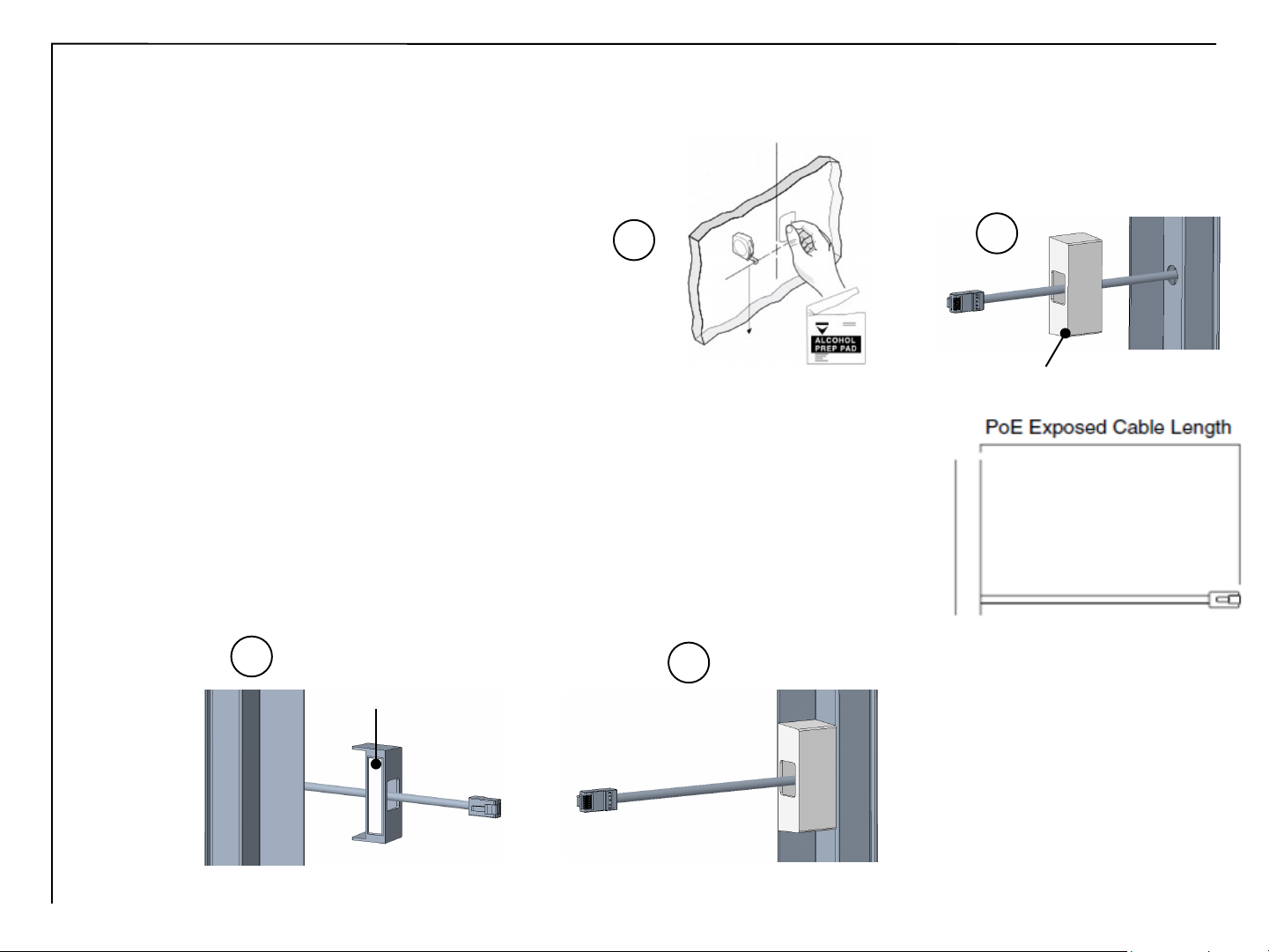 ALCOHOL
PREP PAD

PoE Exposed Cable Length