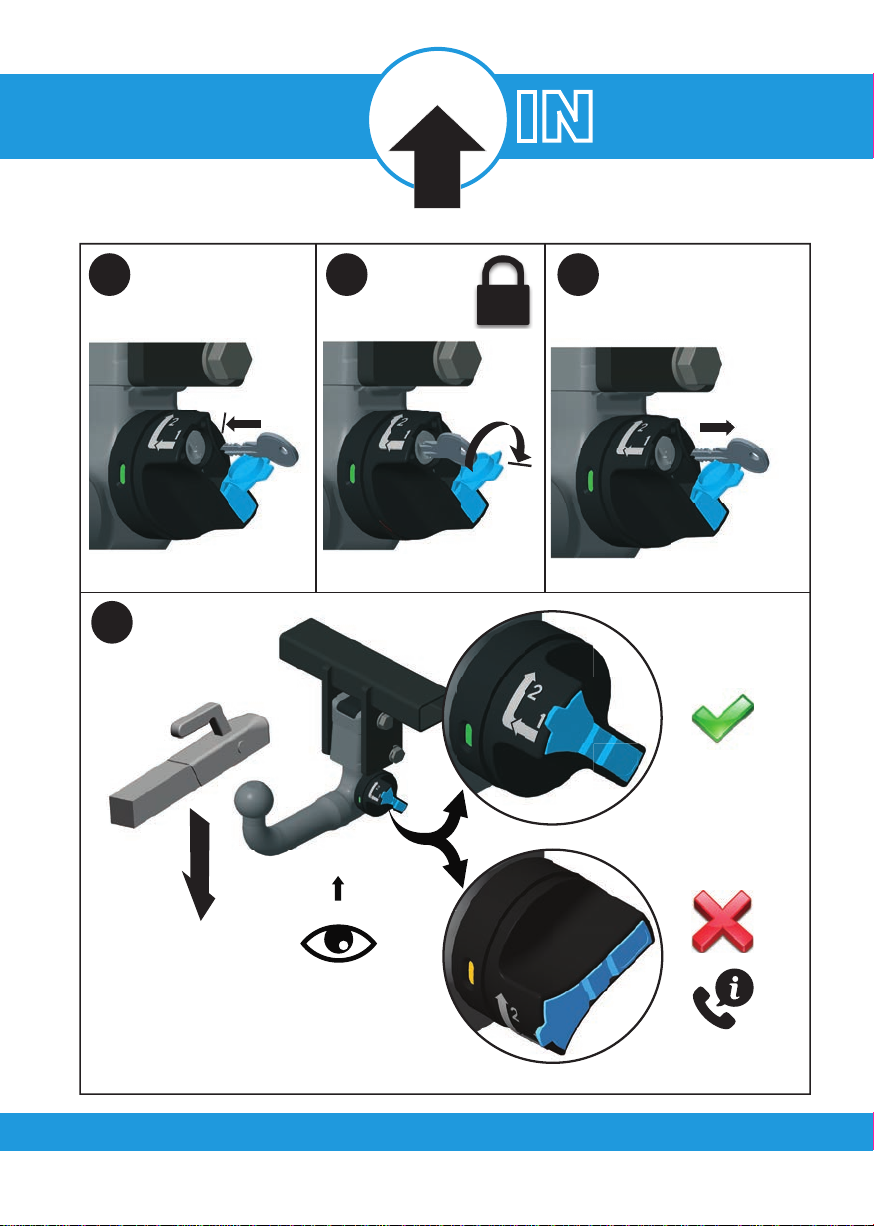 IN

2
1

2
1

2
1

2
1

2